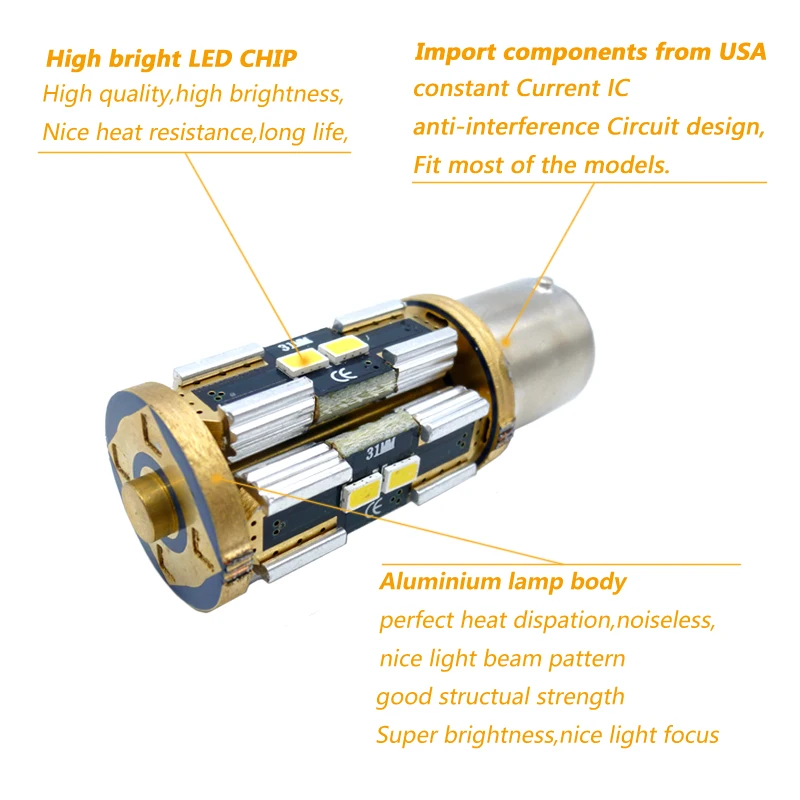 High bright LED CHIP
High quality,high brightness,
Nice heat resistance,long life,

Import components from USA
constant Current IC
anti-interference Circuit design,
Fit most of the models.

31MM
CE
31MM
CE

Aluminium lamp body
perfect heat dispation,noiseless,
nice light beam pattern
good structual strength
Super brightness,nice light focus