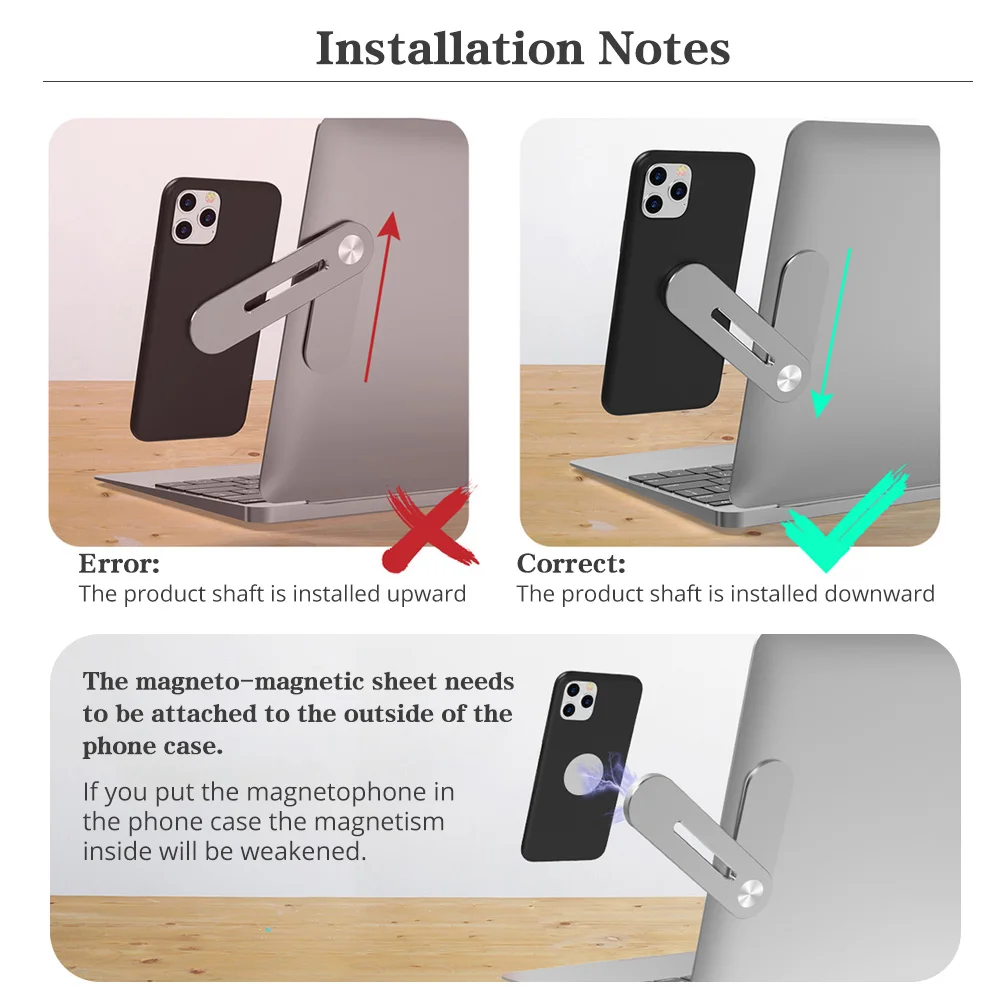 Installation Notes

Error:
The product shaft is installed upward

Correct:
The product shaft is installed downward

The magneto-magnetic sheet needs to be attached to the outside of the phone case.

If you put the magnetophone in the phone case the magnetism inside will be weakened.