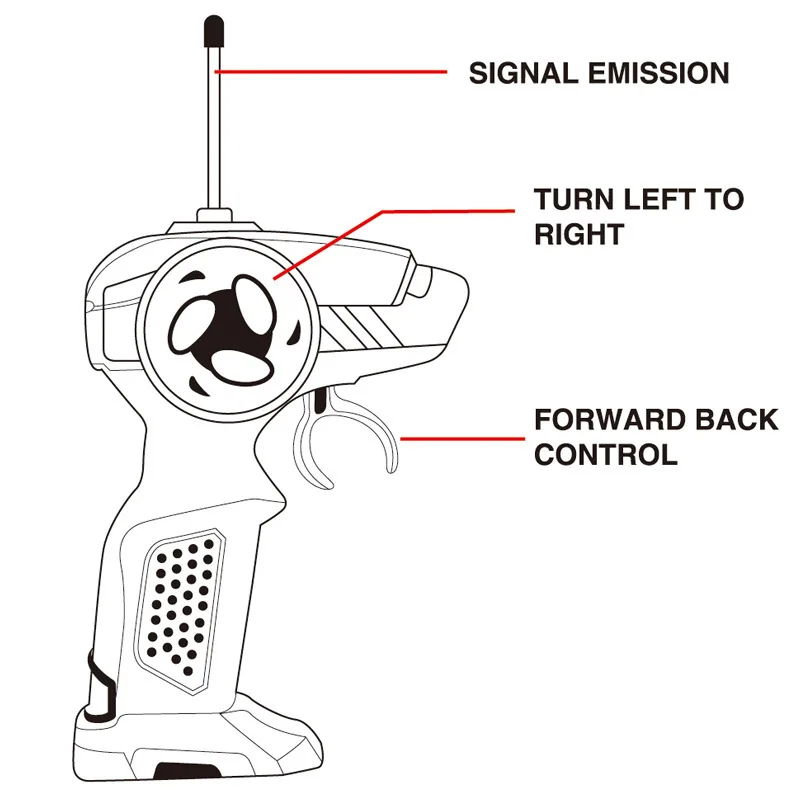 SIGNAL EMISSION

TURN LEFT TO RIGHT

FORWARD BACK CONTROL