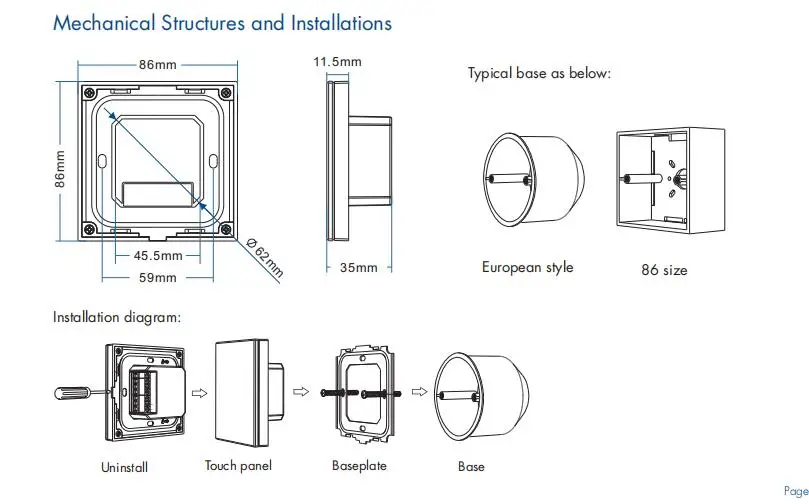 Mechanical Structures and Installations

86mm

86mm

45.5mm

59mm

Ø62mm

11.5mm

35mm

Typical base as below:

European style

86 size

Installation diagram:

Uninstall

Touch panel

Baseplate

Base

Page