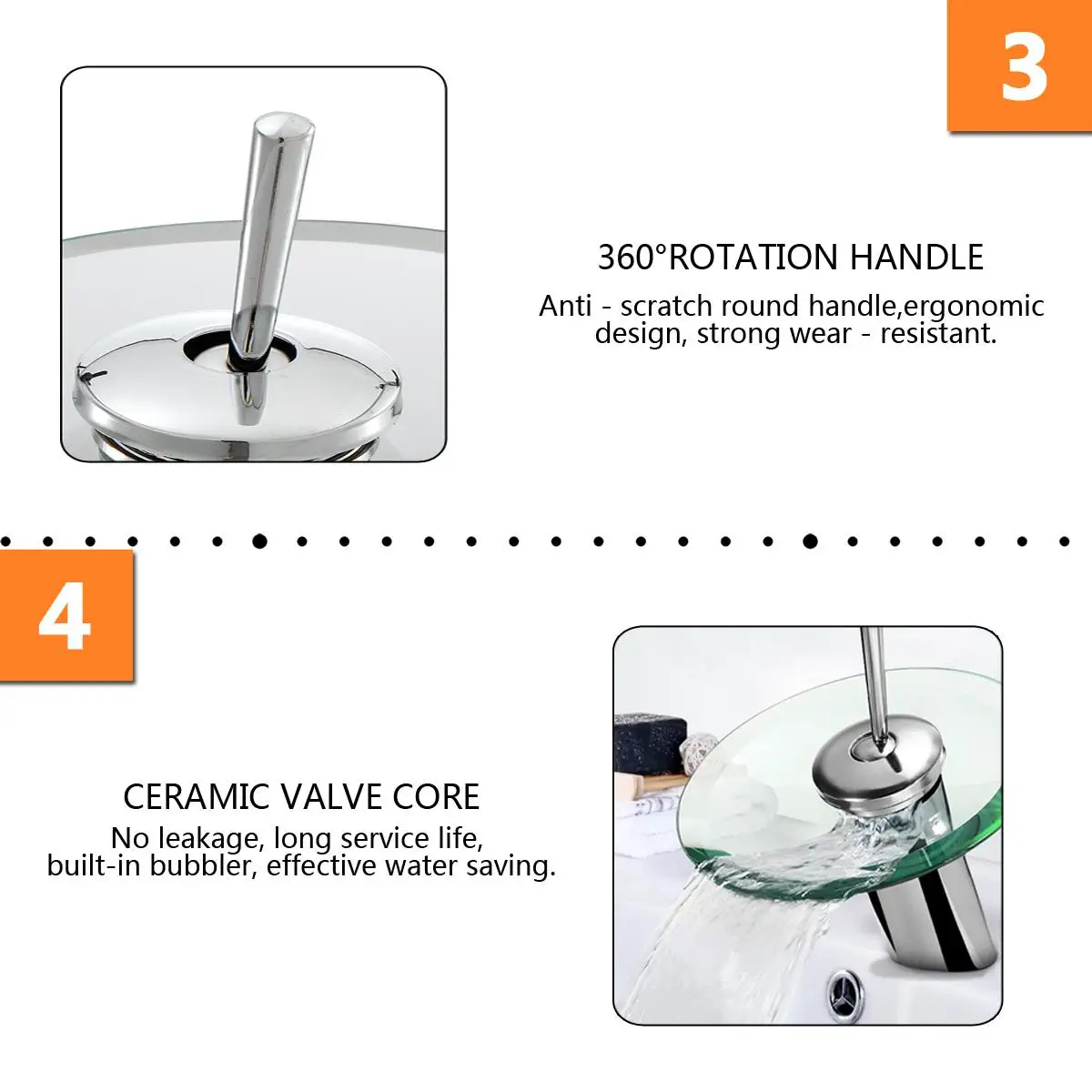 3

360°ROTATION HANDLE

Anti - scratch round handle,ergonomic design, strong wear - resistant.

4

CERAMIC VALVE CORE

No leakage, long service life, built-in bubbler, effective water saving.