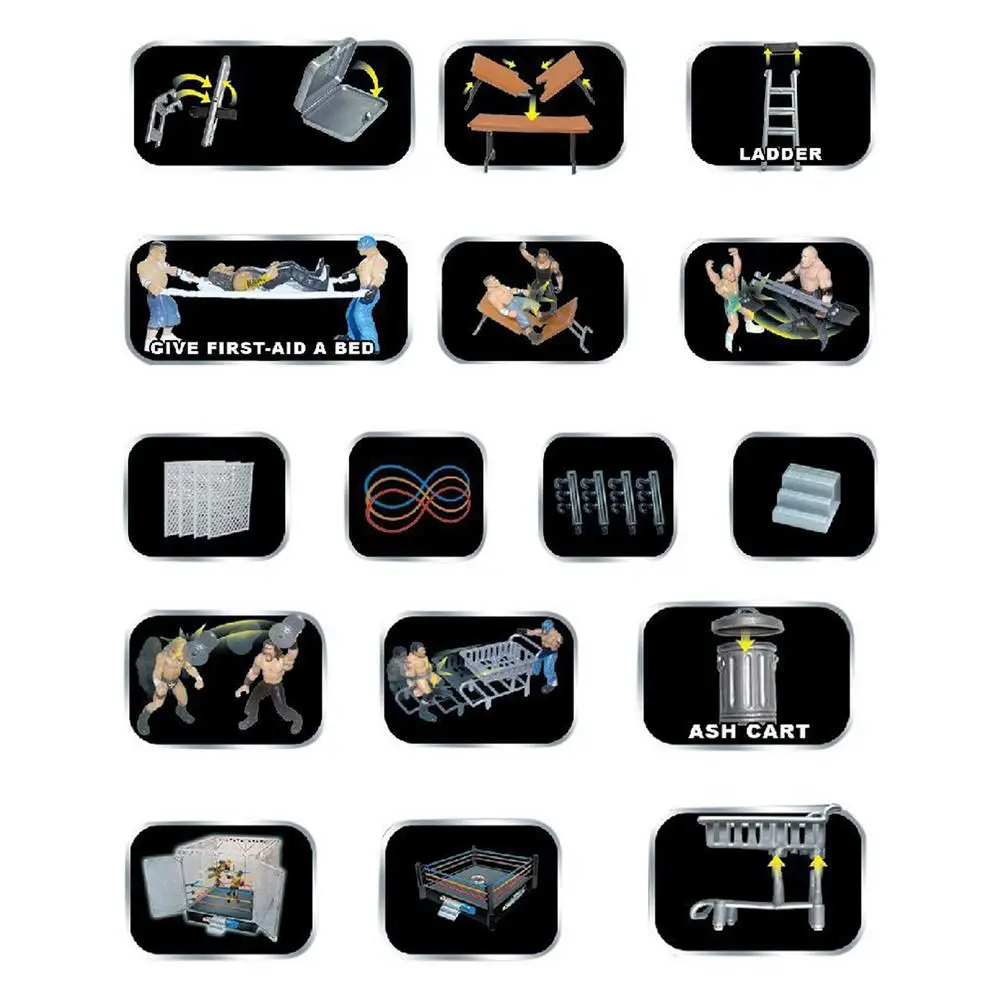 LADDER

GIVE FIRST-AID A BED

ASH CART