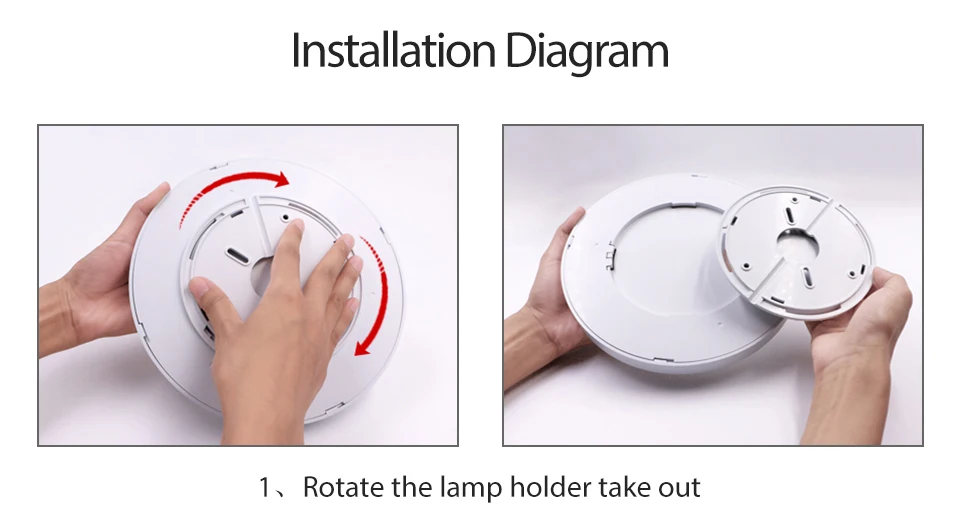 Installation Diagram

1、Rotate the lamp holder take out