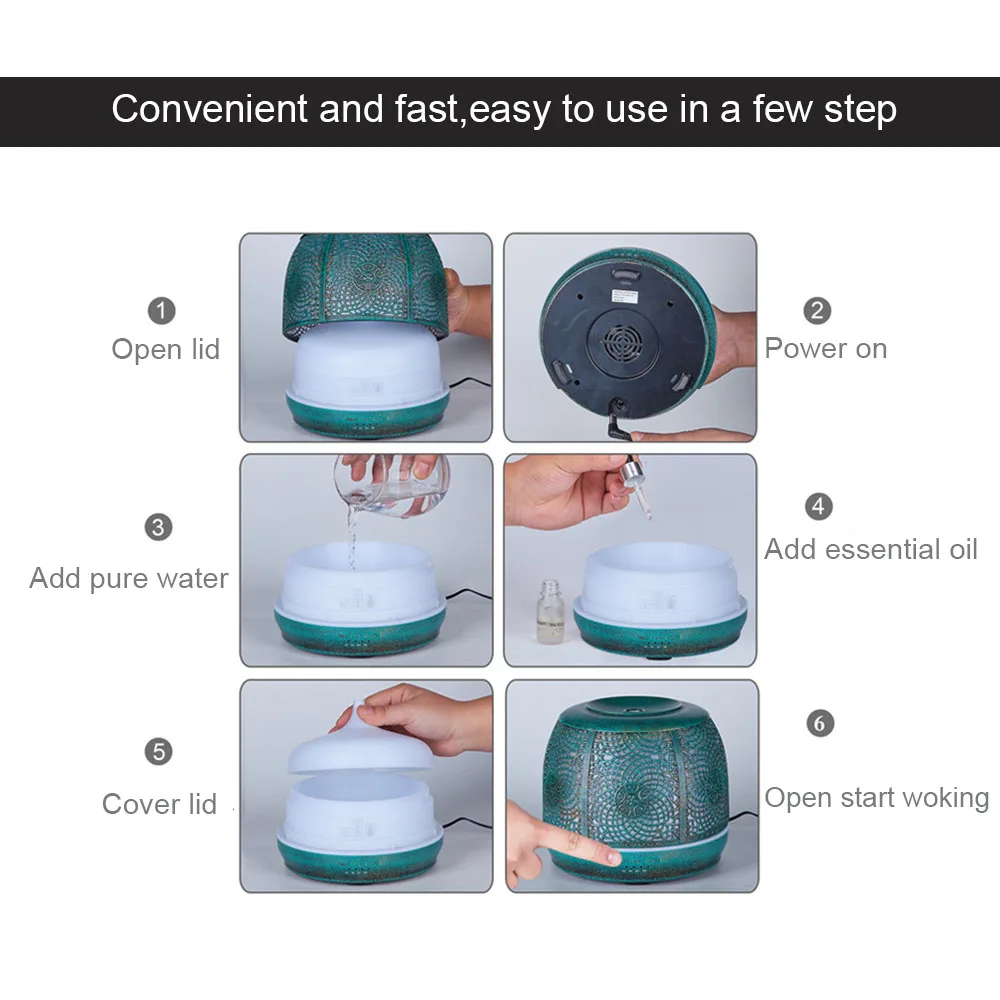 Convenient and fast,easy to use in a few step

1
Open lid

2
Power on

3
Add pure water

4
Add essential oil

5
Cover lid

6
Open start woking