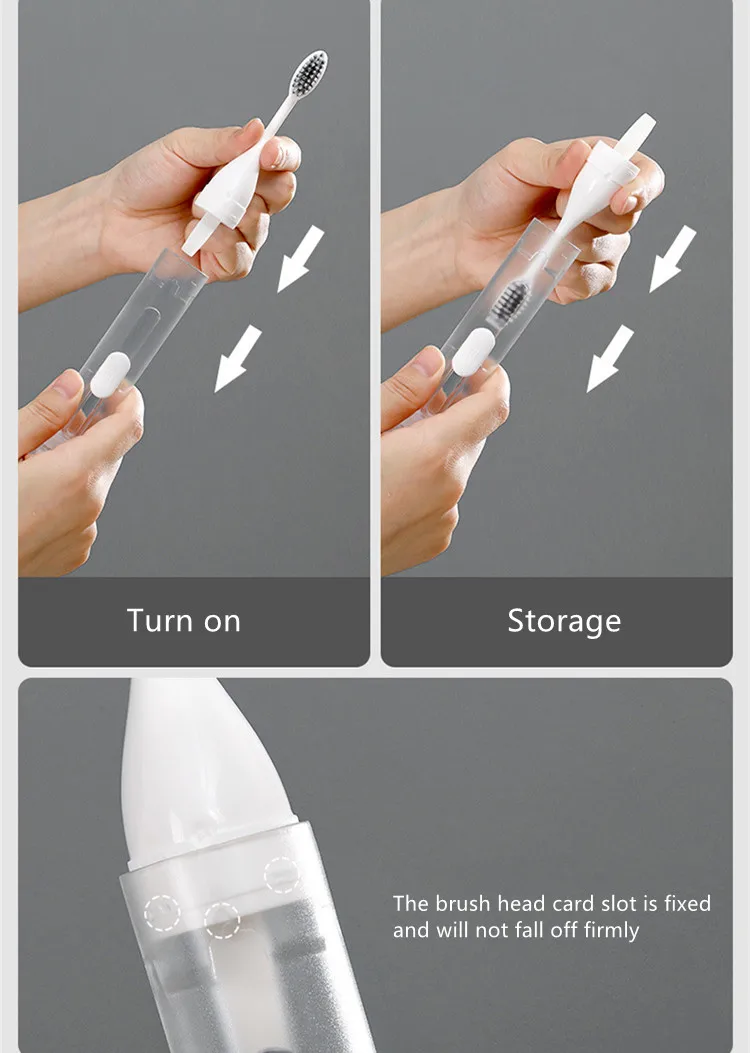 Turn on

Storage

The brush head card slot is fixed and will not fall off firmly