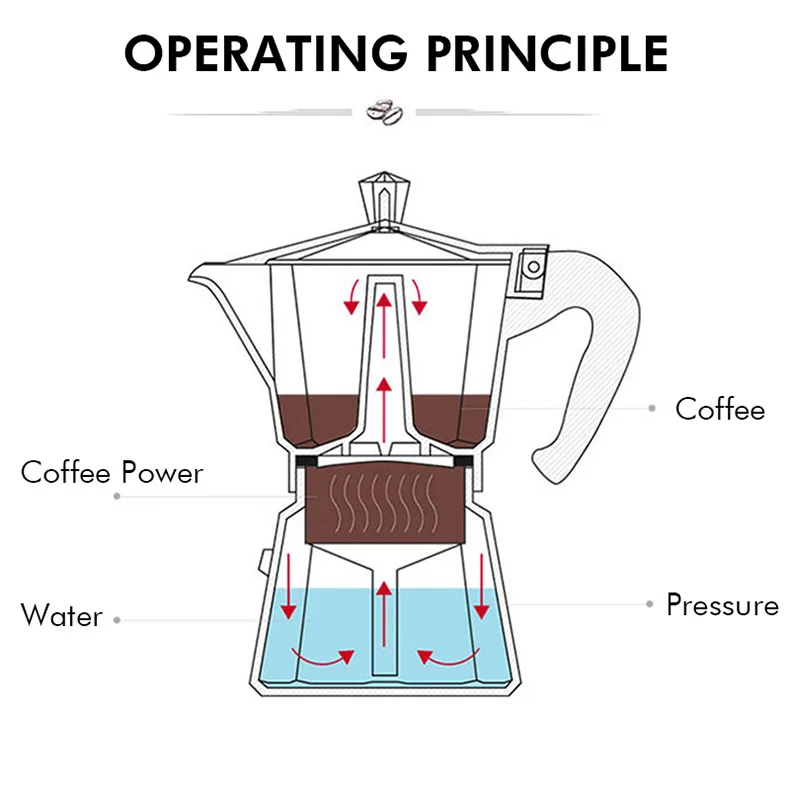 OPERATING PRINCIPLE

Coffee

Coffee Power

Water

Pressure