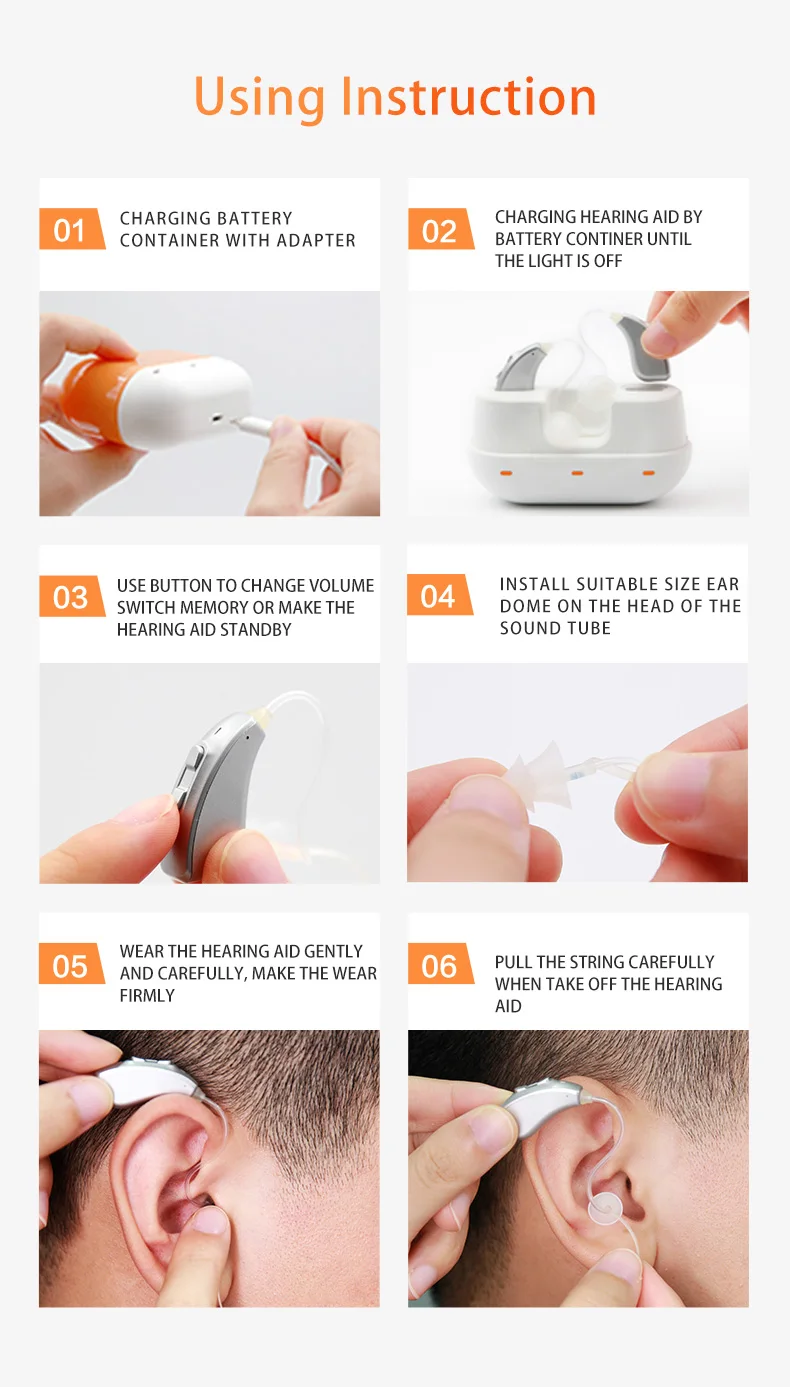 Using Instruction

01 CHARGING BATTERY CONTAINER WITH ADAPTER

02 CHARGING HEARING AID BY BATTERY CONTINER UNTIL THE LIGHT IS OFF

03 USE BUTTON TO CHANGE VOLUME SWITCH MEMORY OR MAKE THE HEARING AID STANDBY

04 INSTALL SUITABLE SIZE EAR DOME ON THE HEAD OF THE SOUND TUBE

05 WEAR THE HEARING AID GENTLY AND CAREFULLY, MAKE THE WEAR FIRMLY

06 PULL THE STRING CAREFULLY WHEN TAKE OFF THE HEARING AID