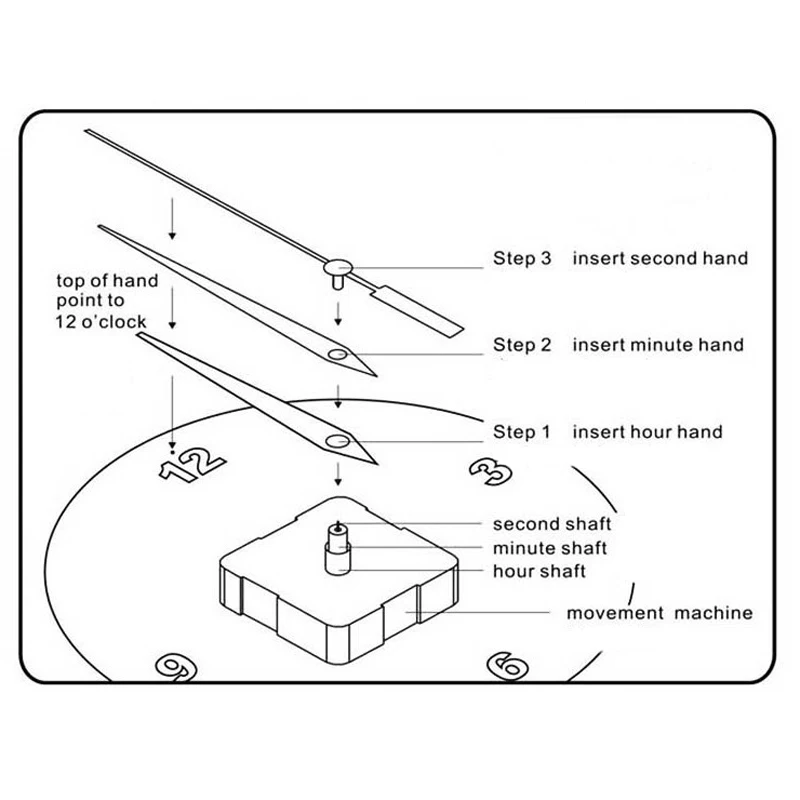 top of hand point to 12 o'clock

Step 3 insert second hand

Step 2 insert minute hand

Step 1 insert hour hand

12

3

second shaft

minute shaft

hour shaft

movement machine

9

6