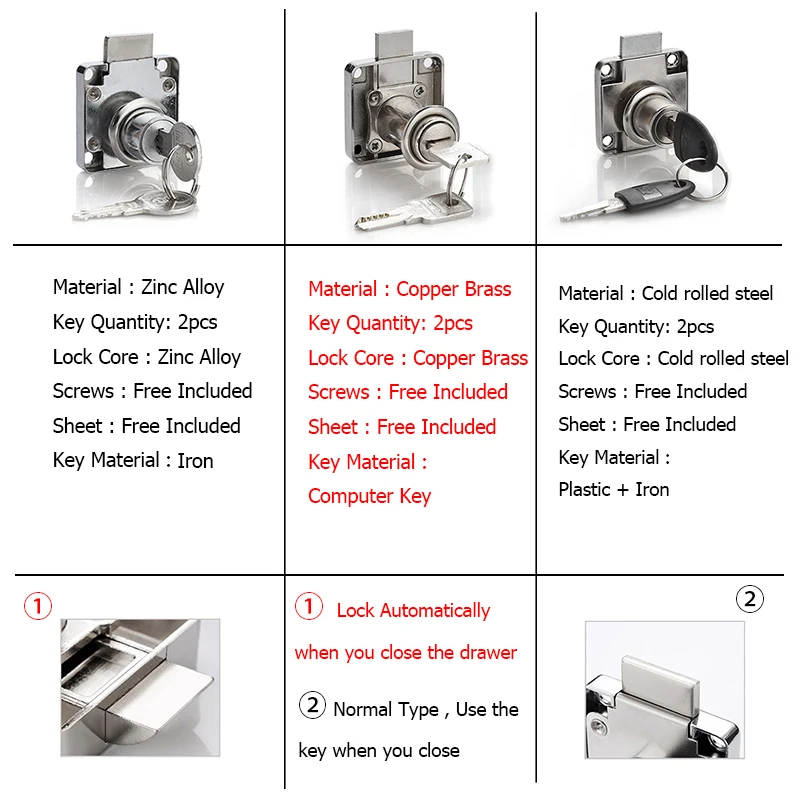 Material : Zinc Alloy
Key Quantity: 2pcs
Lock Core : Zinc Alloy
Screws : Free Included
Sheet : Free Included
Key Material : Iron

Material : Copper Brass
Key Quantity: 2pcs
Lock Core : Copper Brass
Screws : Free Included
Sheet : Free Included
Key Material :
Computer Key

Material : Cold rolled steel
Key Quantity: 2pcs
Lock Core : Cold rolled steel
Screws : Free Included
Sheet : Free Included
Key Material :
Plastic + Iron

①

① Lock Automatically when you close the drawer

② Normal Type , Use the key when you close

②