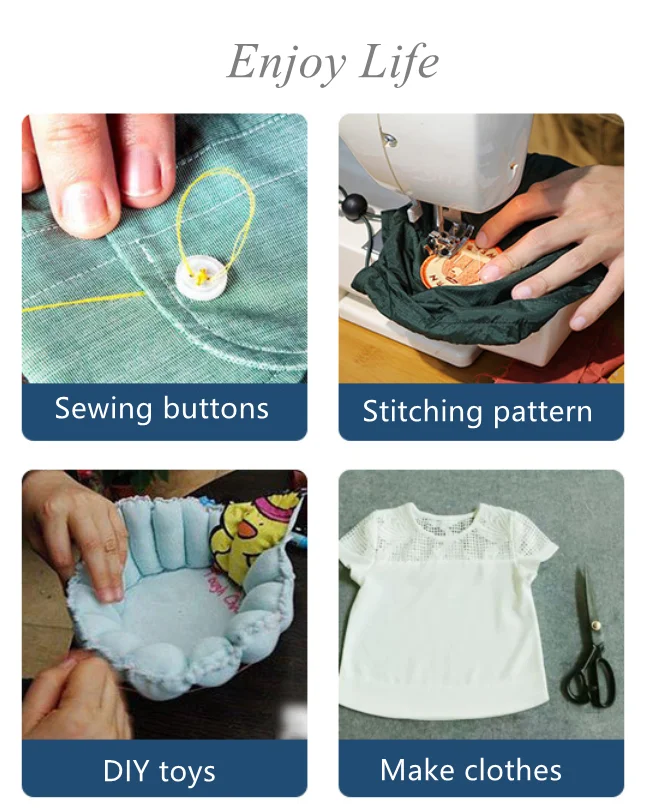 Enjoy Life

Sewing buttons

Stitching pattern

DIY toys

Make clothes