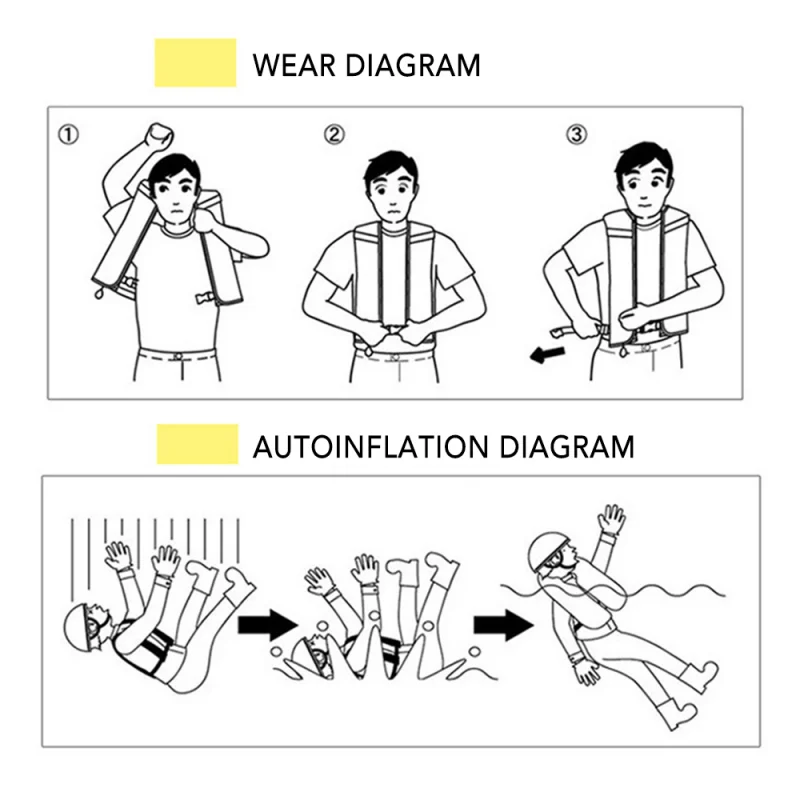 WEAR DIAGRAM

①

②

③

AUTOINFLATION DIAGRAM