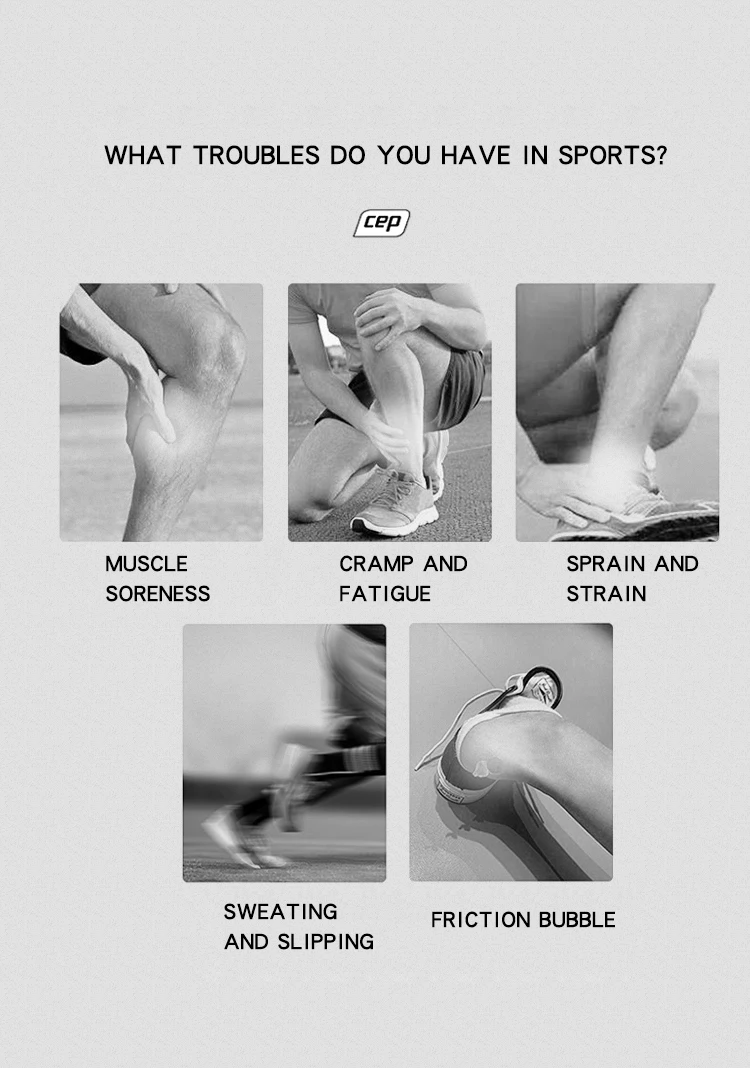 WHAT TROUBLES DO YOU HAVE IN SPORTS?

cep

MUSCLE SORENESS

CRAMP AND FATIGUE

SPRAIN AND STRAIN

SWEATING AND SLIPPING

FRICTION BUBBLE