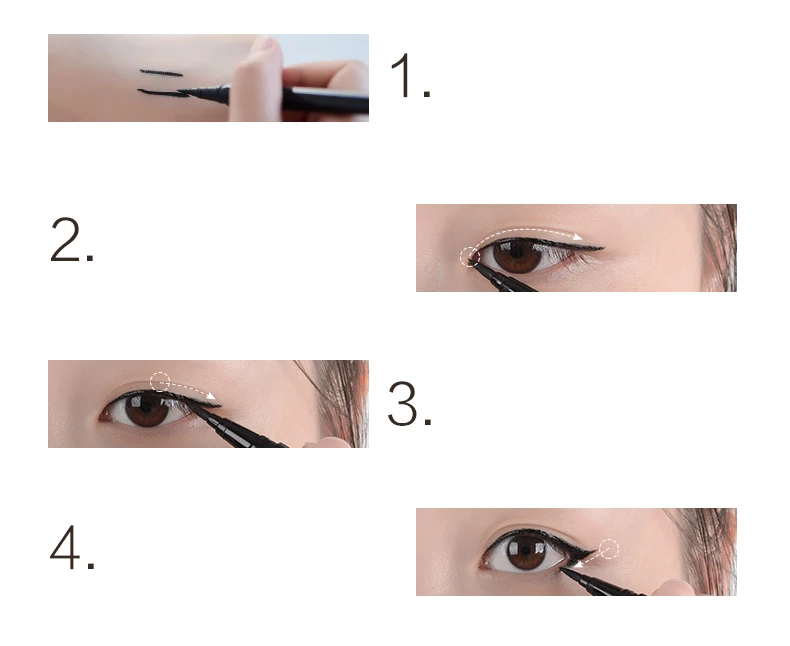 1.

2.

3.

4.