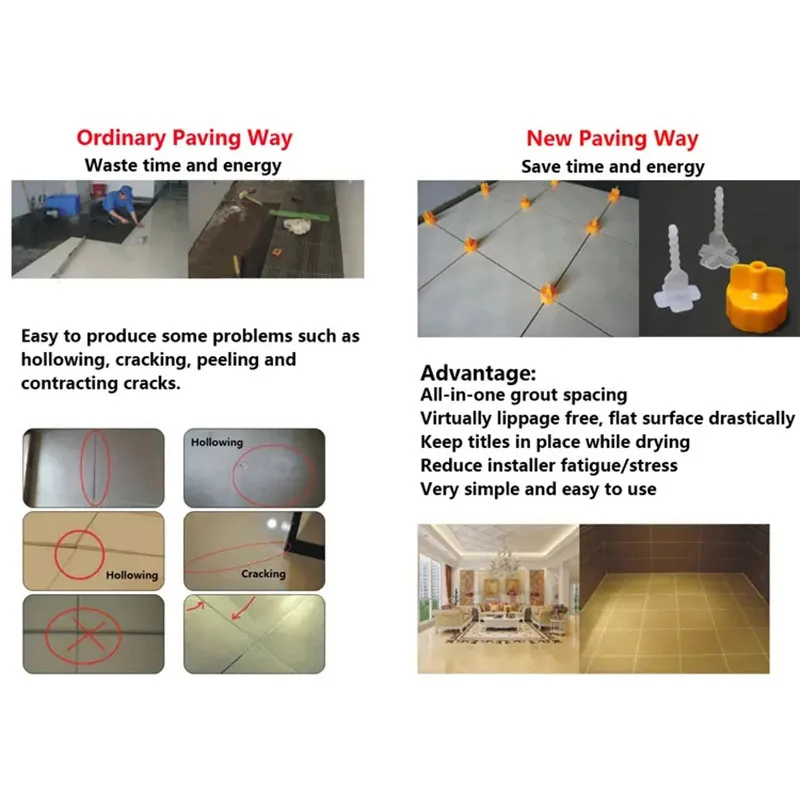 Ordinary Paving Way
Waste time and energy

Easy to produce some problems such as hollowing, cracking, peeling and contracting cracks.

Hollowing

Hollowing

Cracking

New Paving Way
Save time and energy

Advantage:
All-in-one grout spacing
Virtually lippage free, flat surface drastically
Keep titles in place while drying
Reduce installer fatigue/stress
Very simple and easy to use