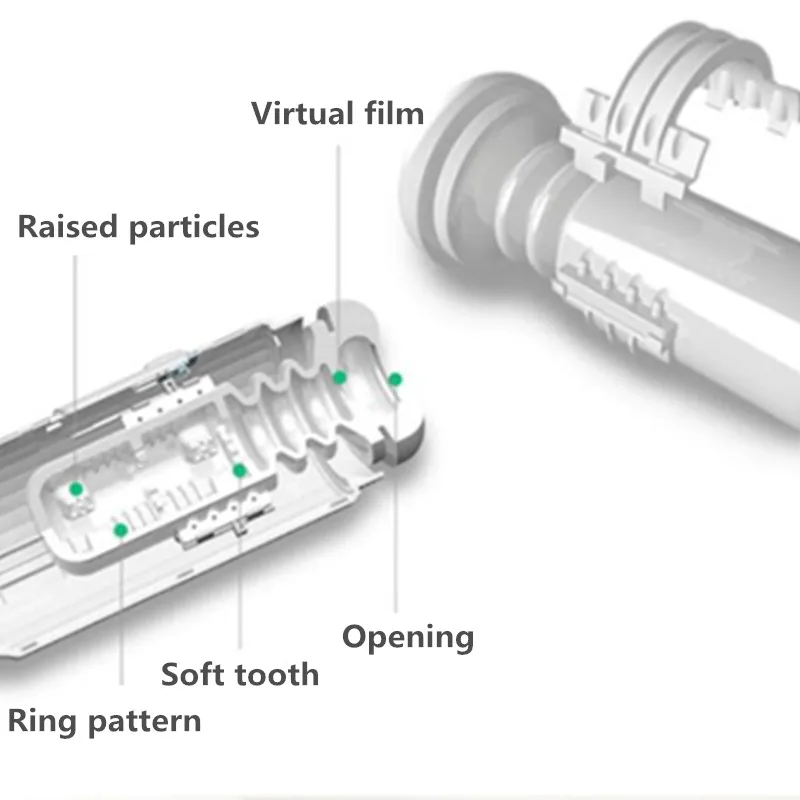 Virtual film

Raised particles

Opening

Soft tooth

Ring pattern