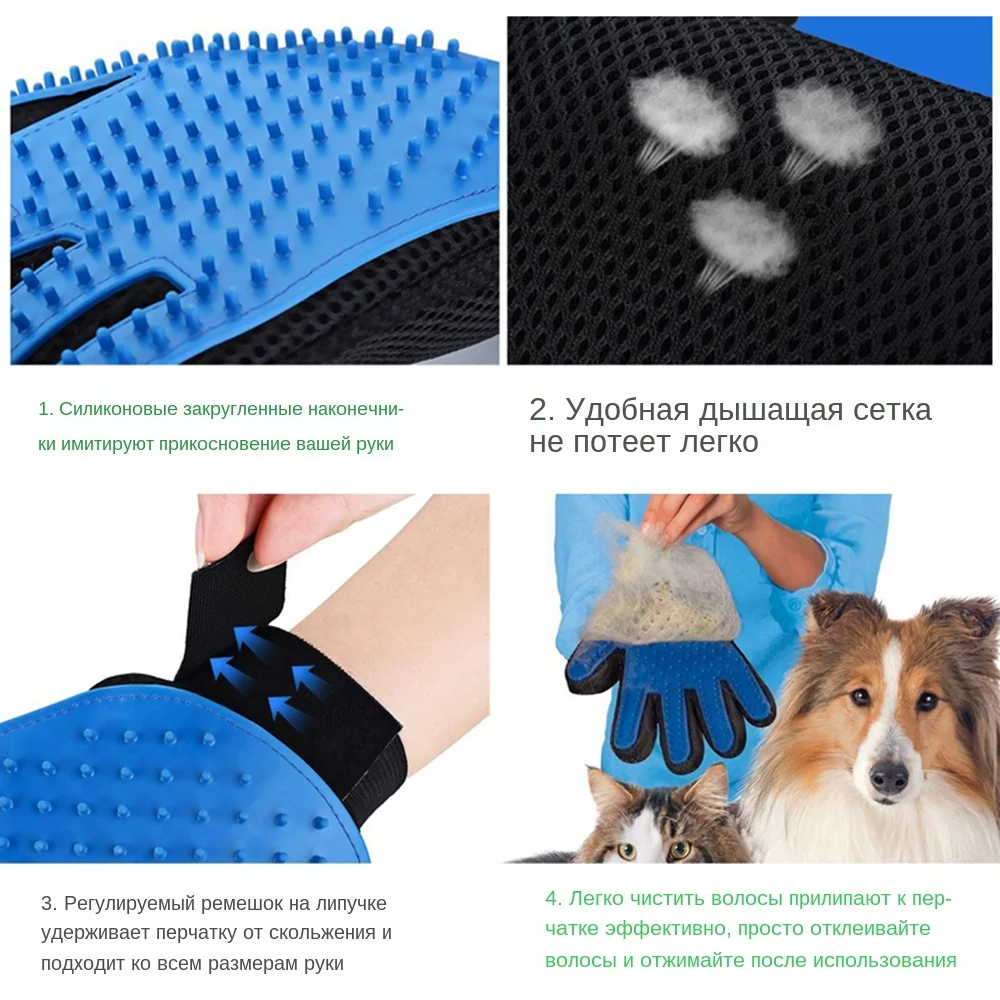 1. Силиконовые закругленные наконечники имитируют прикосновение вашей руки

2. Удобная дышащая сетка не потеет легко

3. Регулируемый ремешок на липучке удерживает перчатку от скольжения и подходит ко всем размерам руки

4. Легко чистить волосы прилипают к перчатке эффективно, просто отклеивайте волосы и отжимайте после использования