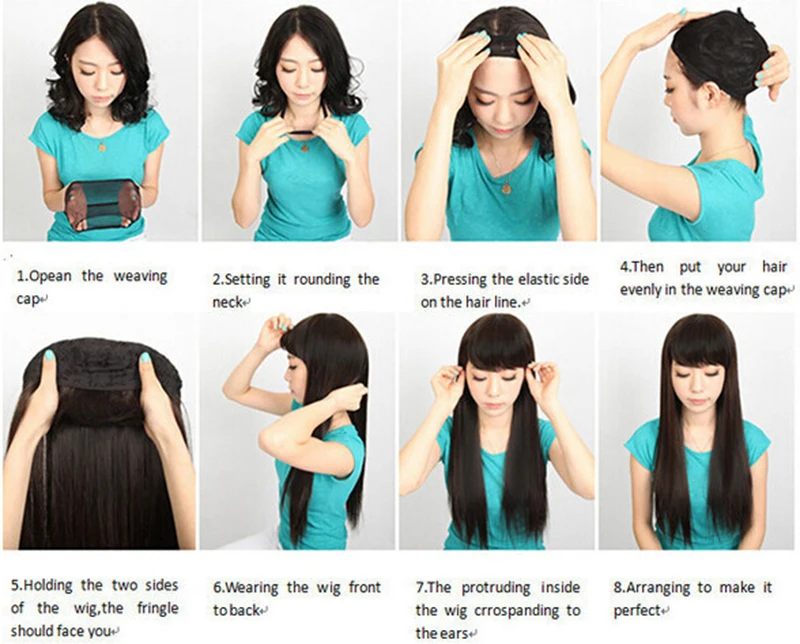 1.Opean the weaving cap

2.Setting it rounding the neck

3.Pressing the elastic side on the hair line.

4.Then put your hair evenly in the weaving cap

5.Holding the two sides of the wig,the fringle should face you

6.Wearing the wig front to back

7.The protruding inside the wig crrospanding to the ears

8.Arranging to make it perfect