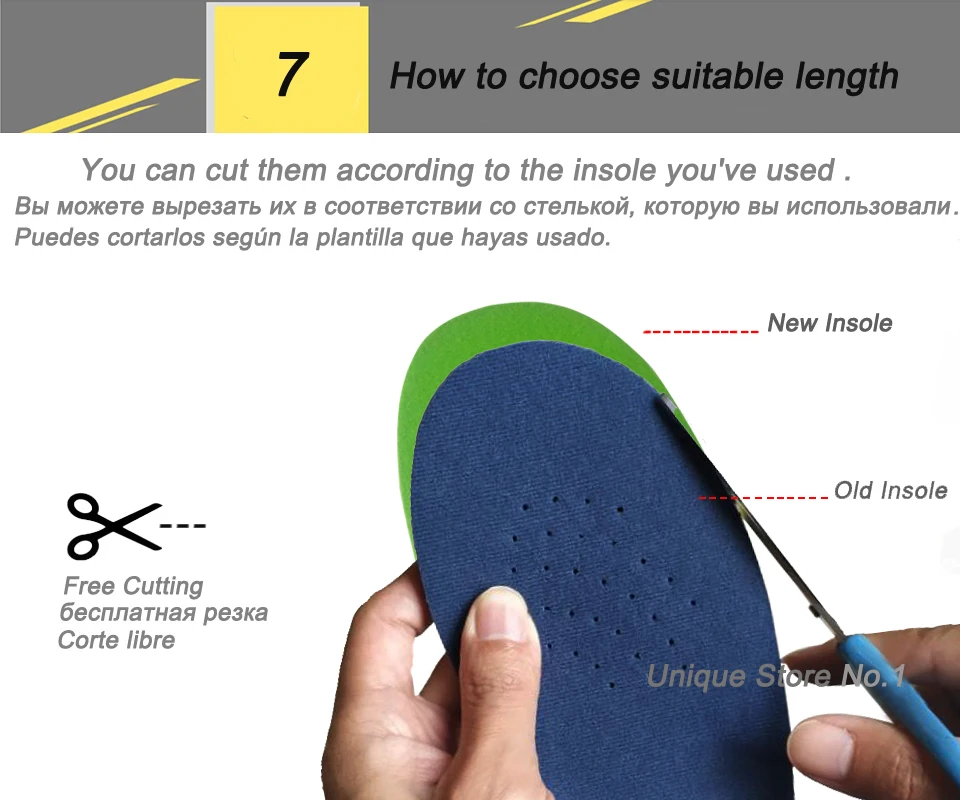 7

How to choose suitable length

You can cut them according to the insole you've used .
Вы можете вырезать их в соответствии со стелькой, которую вы использовали.
Puedes cortarlos según la plantilla que hayas usado.

New Insole

Old Insole

Free Cutting
бесплатная резка
Corte libre

Unique Store No.1