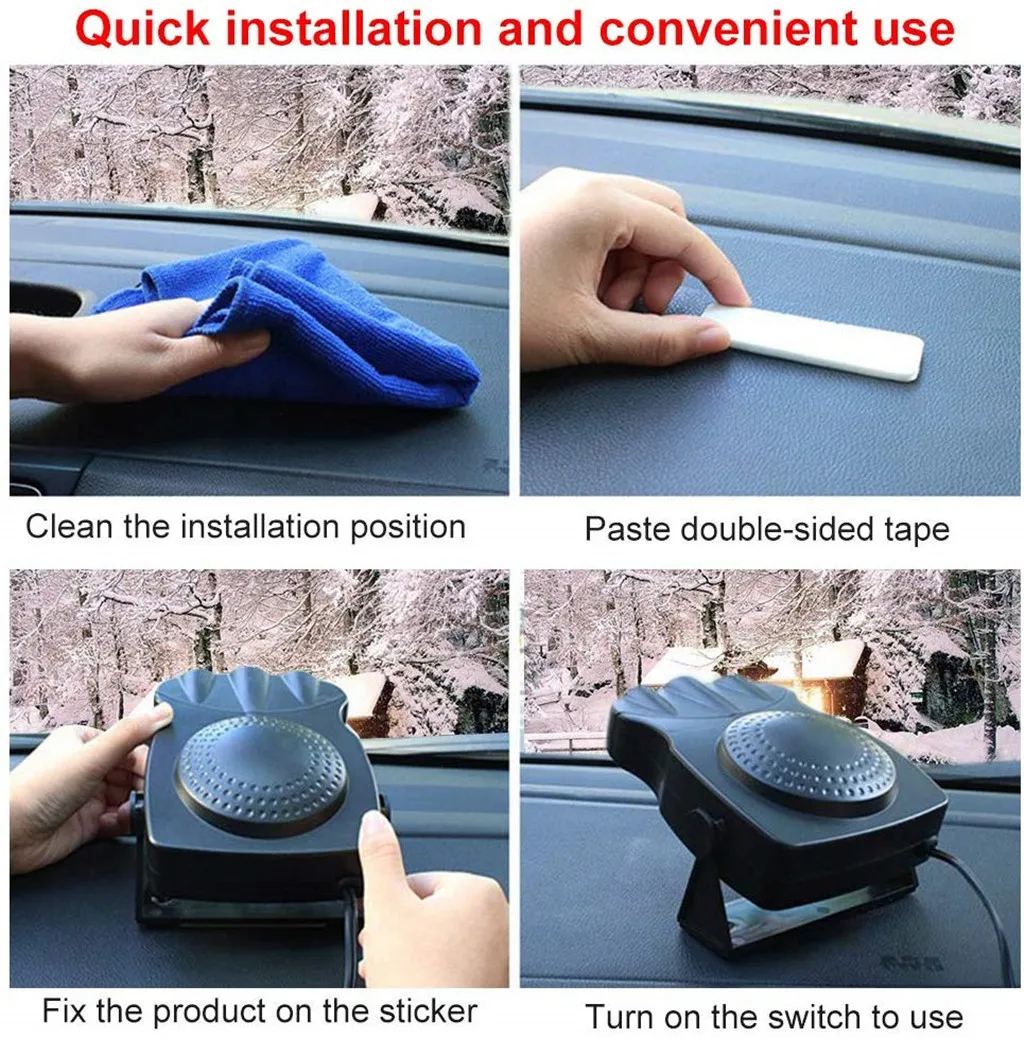 Quick installation and convenient use

Clean the installation position

Paste double-sided tape

Fix the product on the sticker

Turn on the switch to use