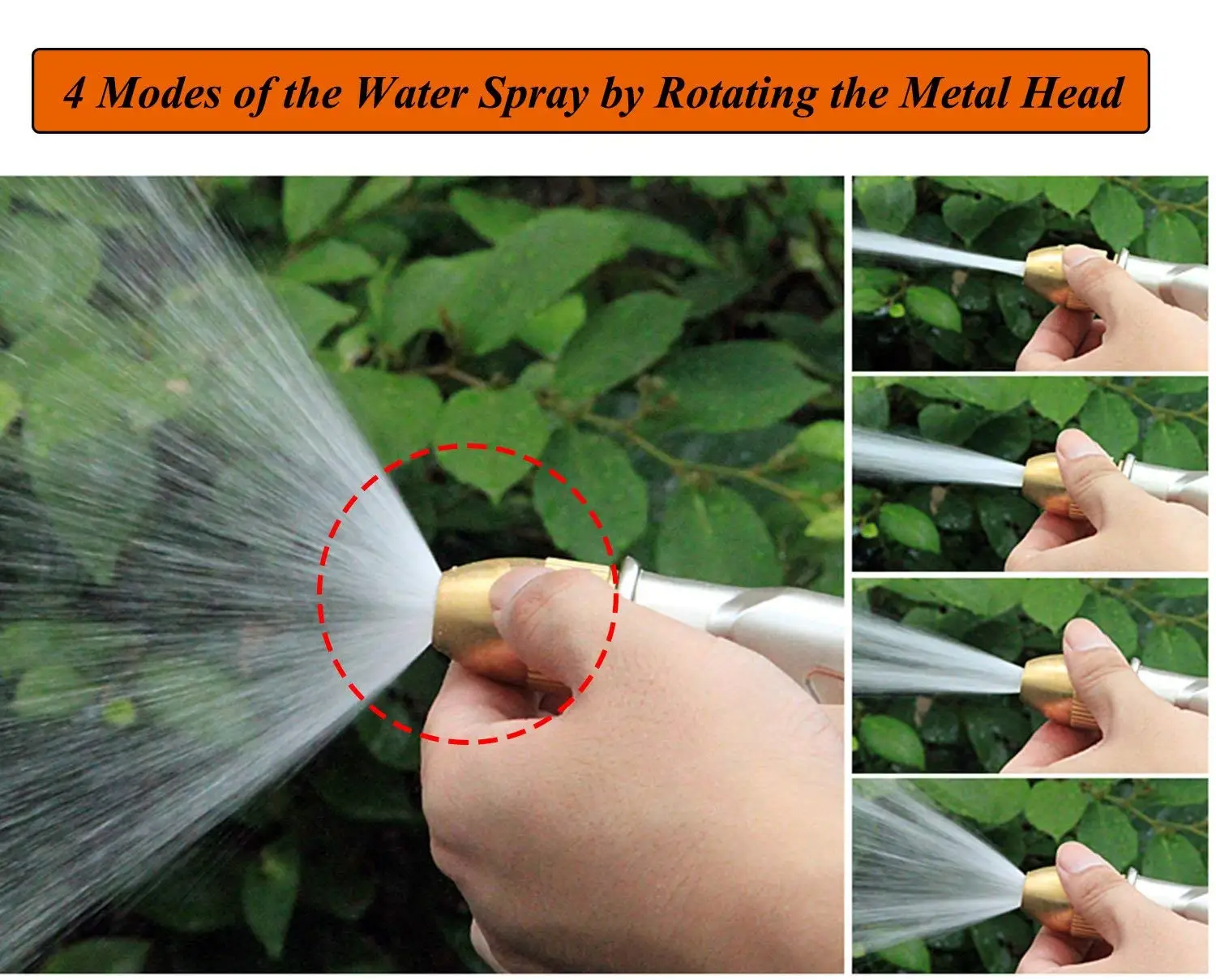 4 Modes of the Water Spray by Rotating the Metal Head