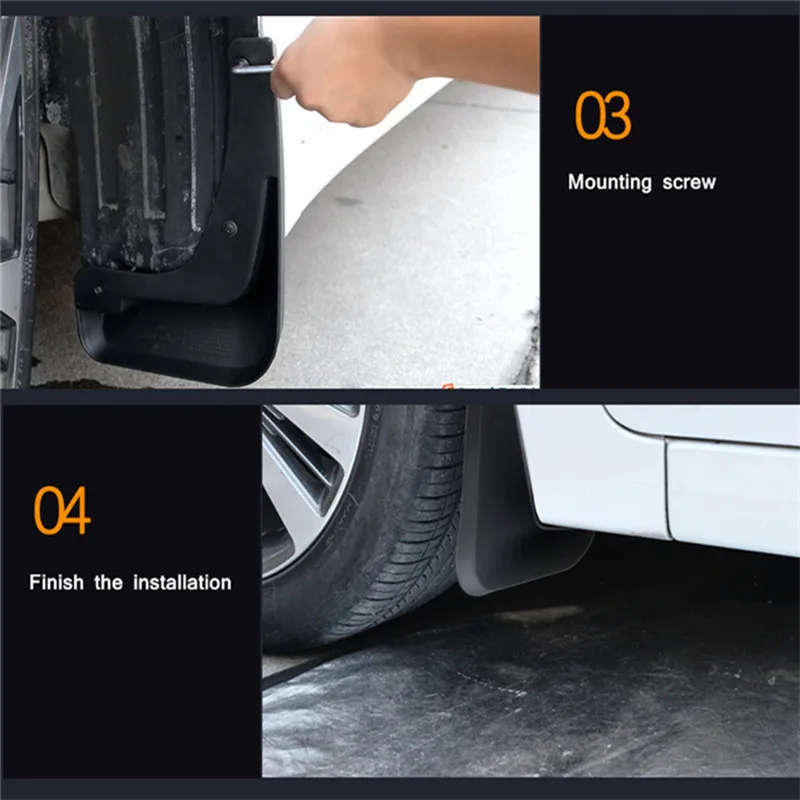 03

Mounting screw

04

Finish the installation