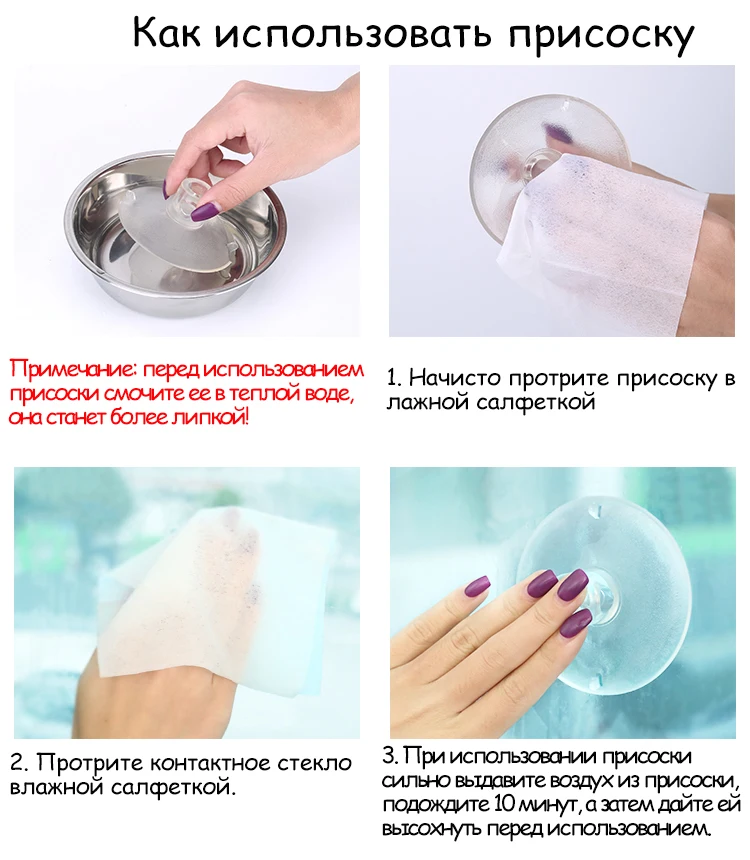 Как использовать присоску

Примечание: перед использованием присоски смочите ее в теплой воде, она станет более липкой!

1. Начисто протрите присоску в лажной салфеткой

2. Протрите контактное стекло влажной салфеткой.

3. При использовании присоски сильно выдавите воздух из присоски, подождите 10 минут, а затем дайте ей высохнуть перед использованием.