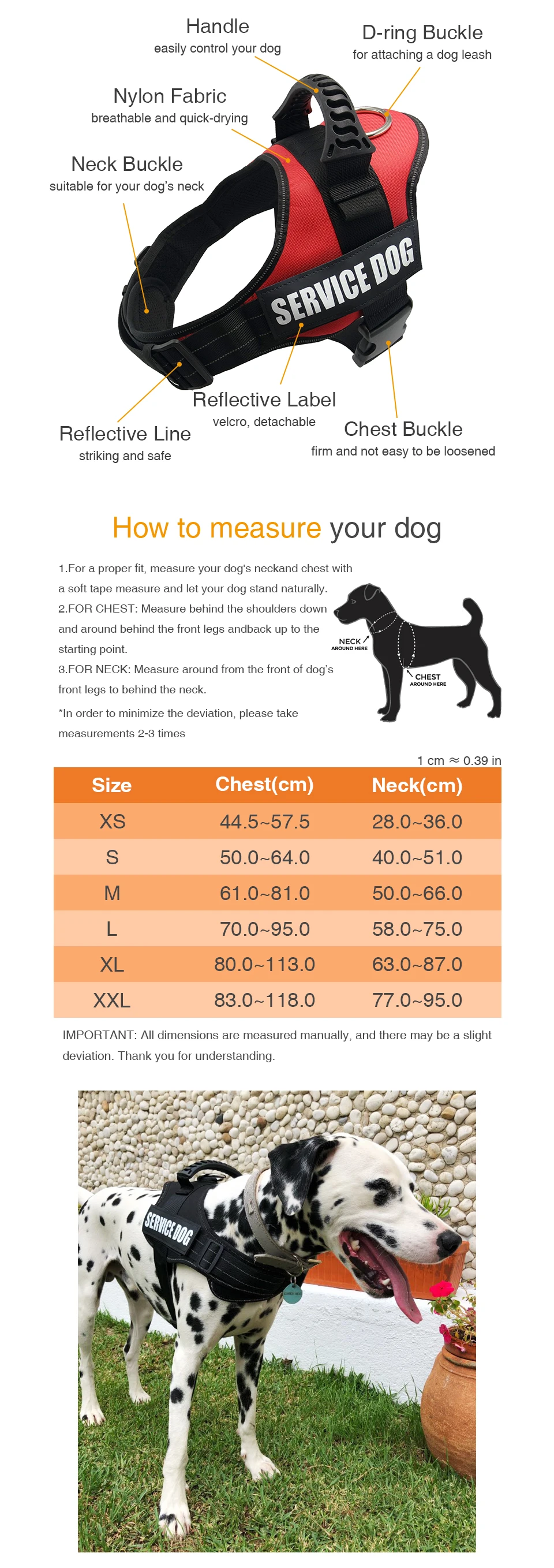 Handle
easily control your dog

D-ring Buckle
for attaching a dog leash

Nylon Fabric
breathable and quick-drying

Neck Buckle
suitable for your dog's neck

SERVICE DOG

Reflective Label
velcro, detachable

Reflective Line
striking and safe

Chest Buckle
firm and not easy to be loosened

How to measure your dog

1.For a proper fit, measure your dog's neckand chest with a soft tape measure and let your dog stand naturally.
2.FOR CHEST: Measure behind the shoulders down and around behind the front legs andback up to the starting point.
3.FOR NECK: Measure around from the front of dog's front legs to behind the neck.
*In order to minimize the deviation, please take measurements 2-3 times

NECK AROUND HERE
CHEST AROUND HERE

1 cm ≈ 0.39 in

| Size | Chest(cm) | Neck(cm) |
|---|---|---|
| XS | 44.5~57.5 | 28.0~36.0 |
| S | 50.0~64.0 | 40.0~51.0 |
| M | 61.0~81.0 | 50.0~66.0 |
| L | 70.0~95.0 | 58.0~75.0 |
| XL | 80.0~113.0 | 63.0~87.0 |
| XXL | 83.0~118.0 | 77.0~95.0 |

IMPORTANT: All dimensions are measured manually, and there may be a slight deviation. Thank you for understanding.

SERVICE DOG