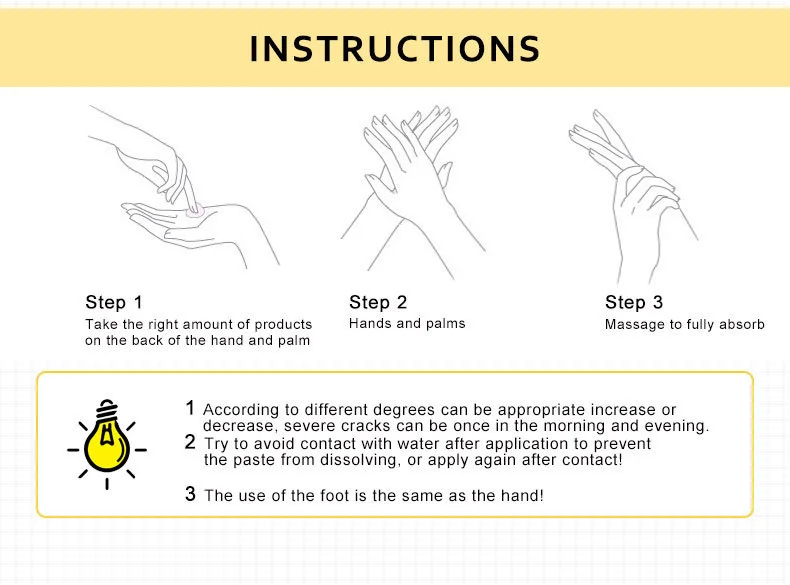 INSTRUCTIONS

Step 1
Take the right amount of products on the back of the hand and palm

Step 2
Hands and palms

Step 3
Massage to fully absorb

1 According to different degrees can be appropriate increase or decrease, severe cracks can be once in the morning and evening.
2 Try to avoid contact with water after application to prevent the paste from dissolving, or apply again after contact!

3 The use of the foot is the same as the hand!