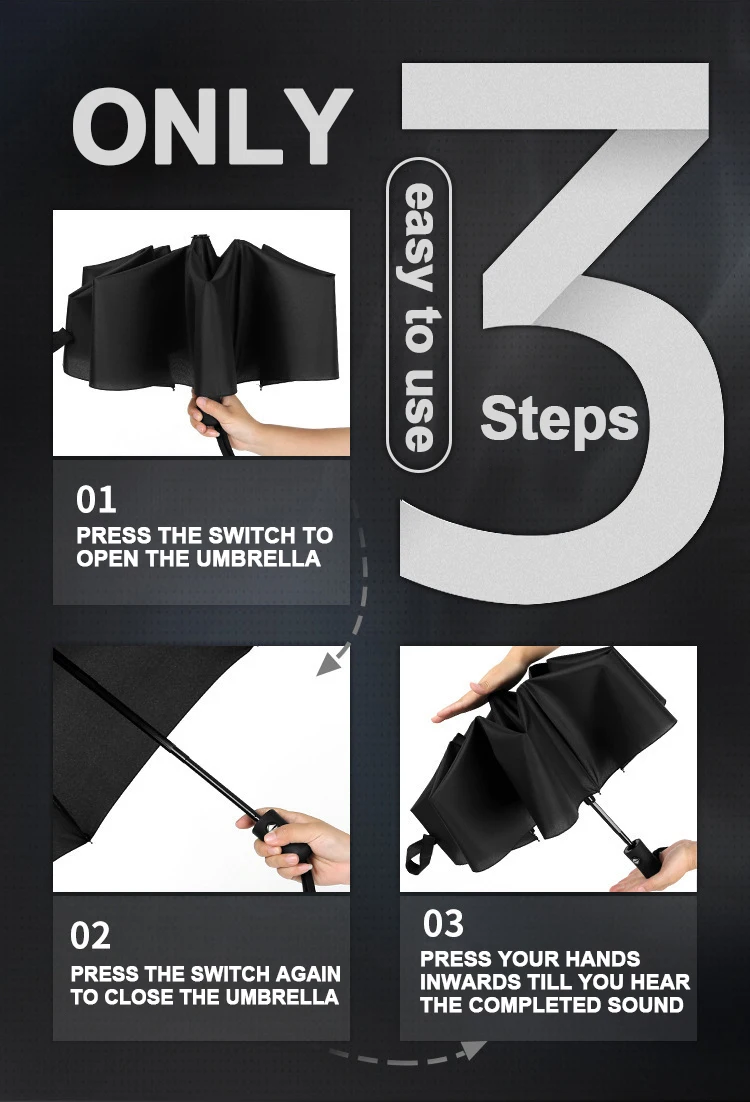 ONLY
easy to use
3
Steps

01
PRESS THE SWITCH TO OPEN THE UMBRELLA

02
PRESS THE SWITCH AGAIN TO CLOSE THE UMBRELLA

03
PRESS YOUR HANDS INWARDS TILL YOU HEAR THE COMPLETED SOUND