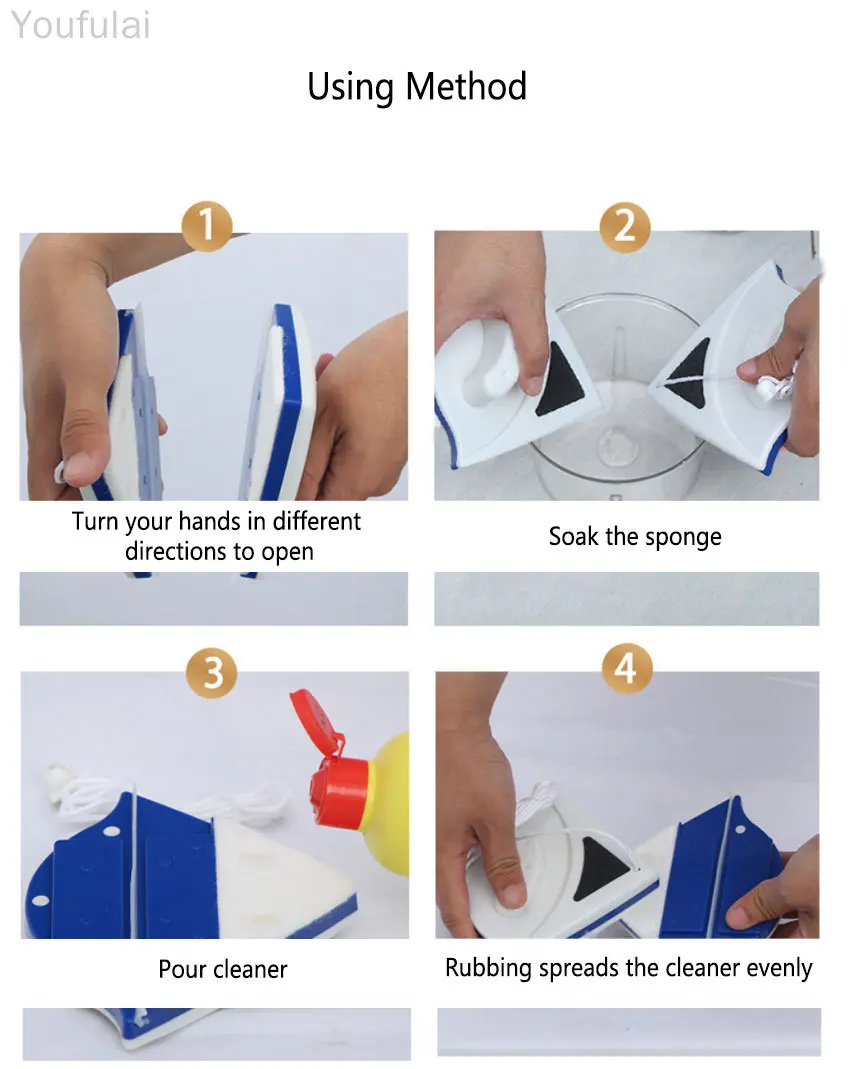 Youfulai

Using Method

1

Turn your hands in different directions to open

2

Soak the sponge

3

Pour cleaner

4

Rubbing spreads the cleaner evenly