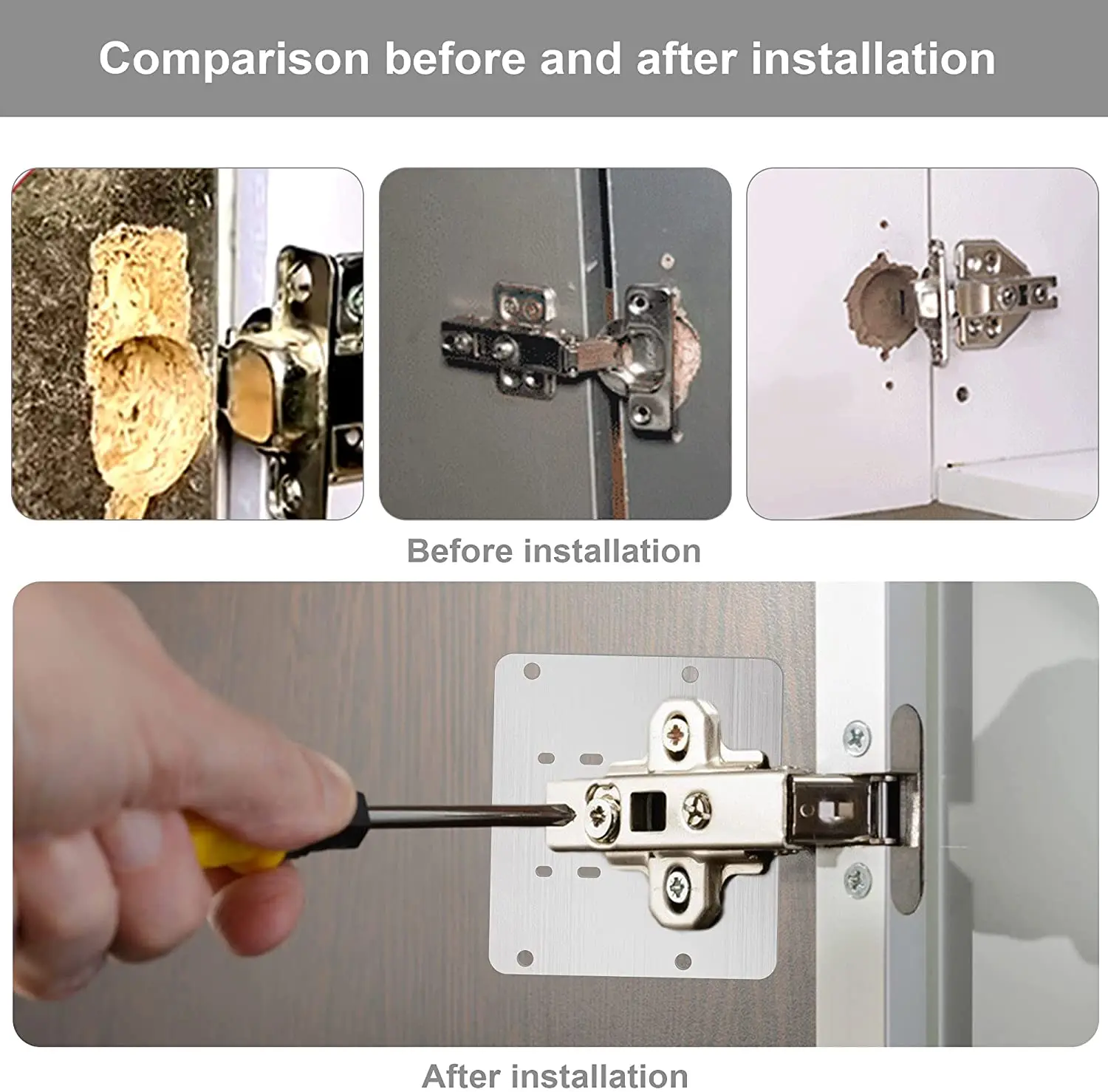 Comparison before and after installation

Before installation

After installation