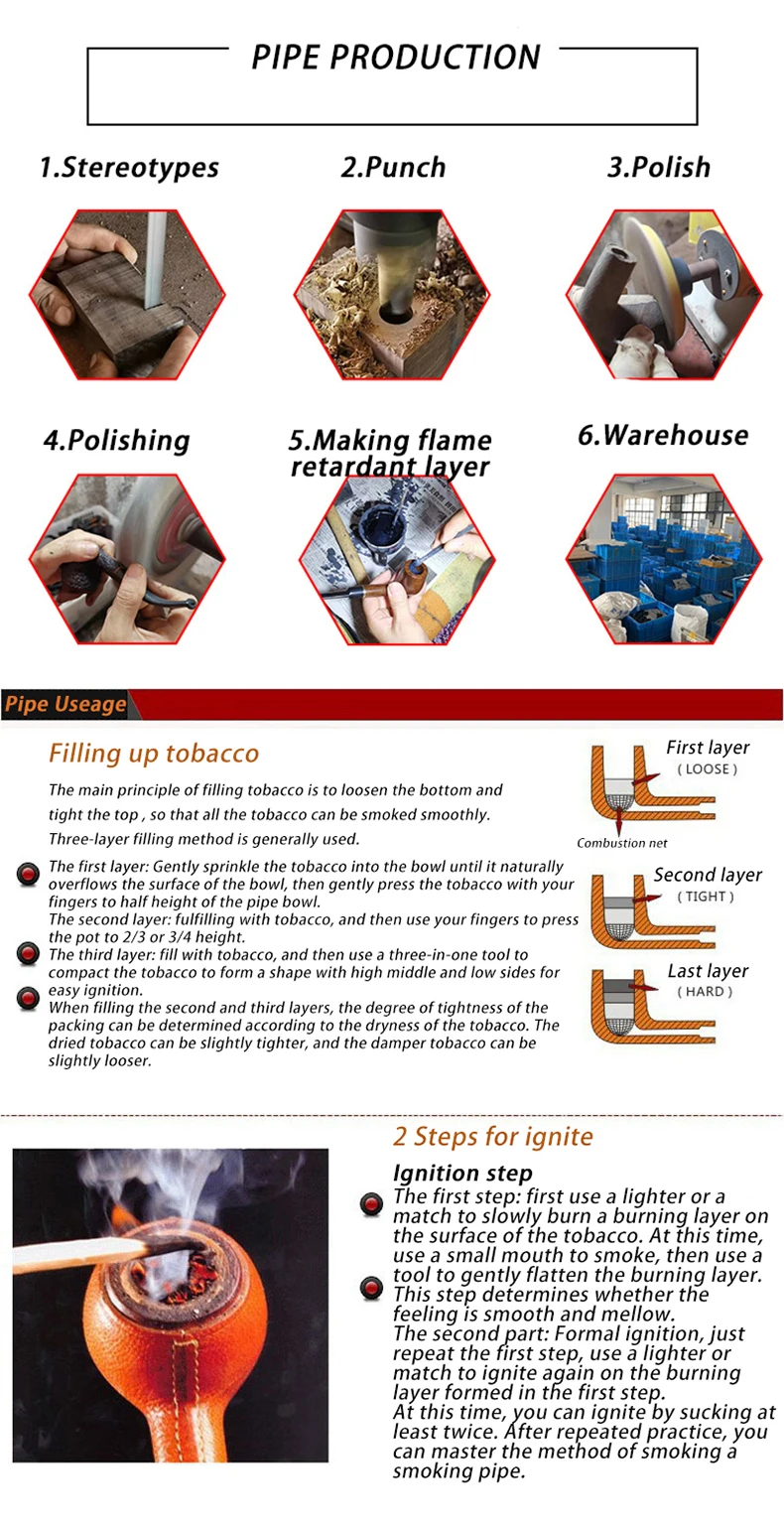 PIPE PRODUCTION

1.Stereotypes

2.Punch

3.Polish

4.Polishing

5.Making flame retardant layer

6.Warehouse

Pipe Useage

Filling up tobacco

The main principle of filling tobacco is to loosen the bottom and tight the top , so that all the tobacco can be smoked smoothly.

Three-layer filling method is generally used.

The first layer: Gently sprinkle the tobacco into the bowl until it naturally overflows the surface of the bowl, then gently press the tobacco with your fingers to half height of the pipe bowl.

The second layer: fulfilling with tobacco, and then use your fingers to press the pot to 2/3 or 3/4 height.

The third layer: fill with tobacco, and then use a three-in-one tool to compact the tobacco to form a shape with high middle and low sides for easy ignition.

When filling the second and third layers, the degree of tightness of the packing can be determined according to the dryness of the tobacco. The dried tobacco can be slightly tighter, and the damper tobacco can be slightly looser.

First layer
( LOOSE )

Combustion net

Second layer
( TIGHT )

Last layer
( HARD )

2 Steps for ignite

Ignition step

The first step: first use a lighter or a match to slowly burn a burning layer on the surface of the tobacco. At this time, use a small mouth to smoke, then use a tool to gently flatten the burning layer.

This step determines whether the feeling is smooth and mellow.

The second part: Formal ignition, just repeat the first step, use a lighter or match to ignite again on the burning layer formed in the first step.

At this time, you can ignite by sucking at least twice. After repeated practice, you can master the method of smoking a smoking pipe.