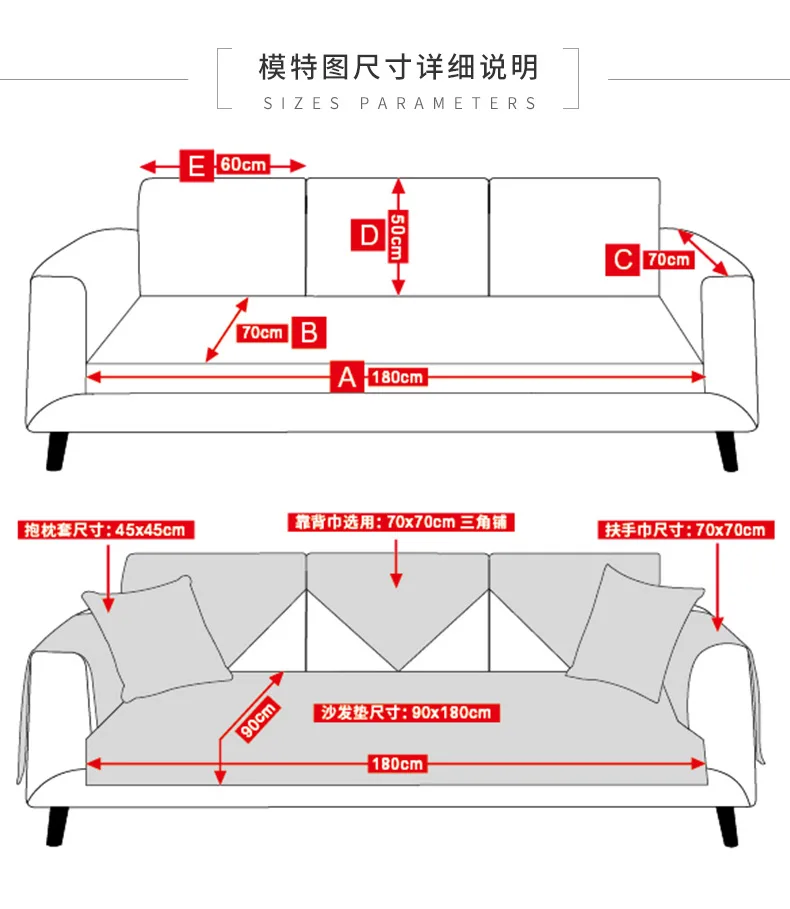 模特图尺寸详细说明
SIZES PARAMETERS

E 60cm
D 50cm
C 70cm
70cm B
A 180cm

抱枕套尺寸：45x45cm
靠背巾选用：70x70cm 三角铺
扶手巾尺寸：70x70cm
90cm
沙发垫尺寸：90x180cm
180cm