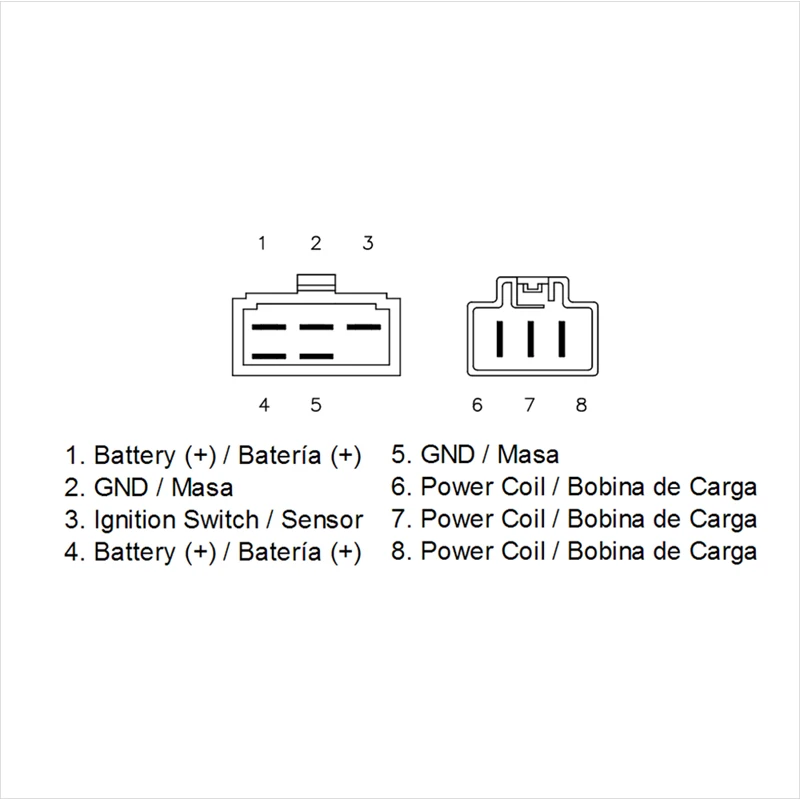 1 2 3

4 5

6 7 8

1. Battery (+) / Batería (+)
2. GND / Masa
3. Ignition Switch / Sensor
4. Battery (+) / Batería (+)

5. GND / Masa
6. Power Coil / Bobina de Carga
7. Power Coil / Bobina de Carga
8. Power Coil / Bobina de Carga