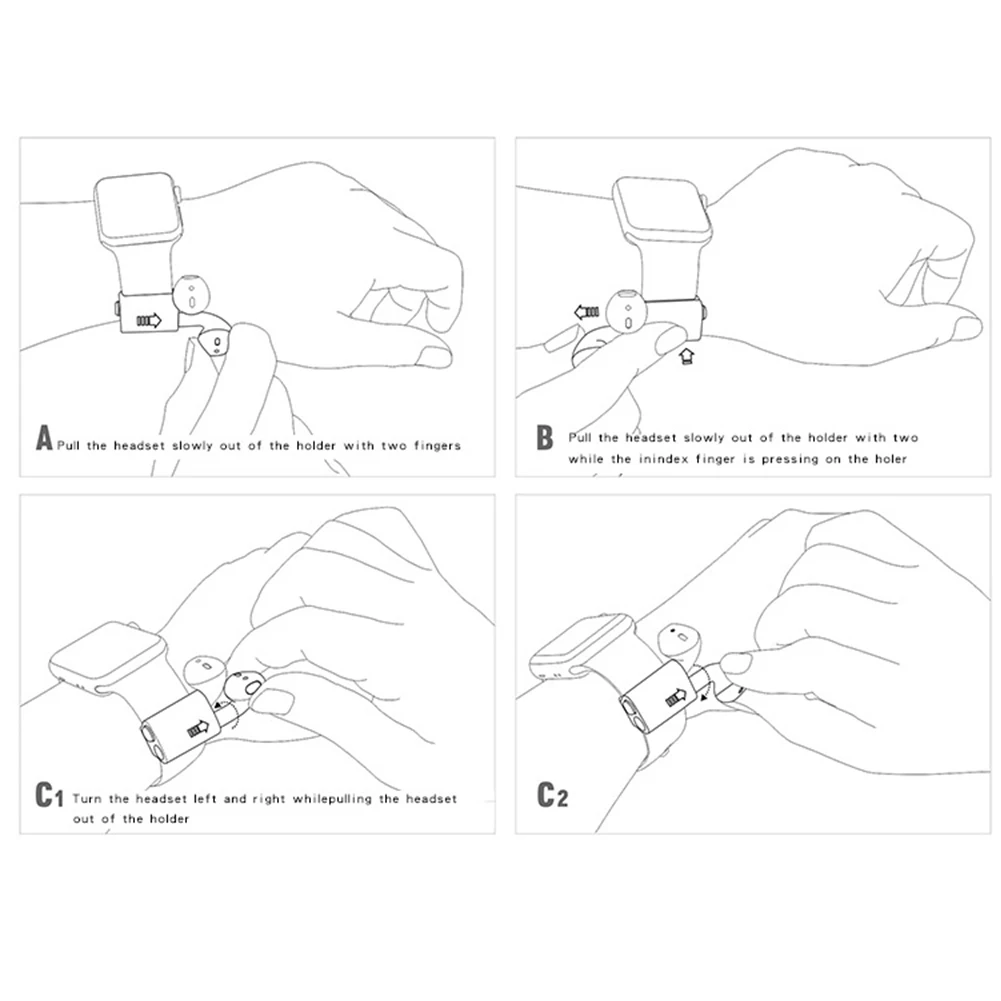 A Pull the headset slowly out of the holder with two fingers

B Pull the headset slowly out of the holder with two while the inindex finger is pressing on the holer

C1 Turn the headset left and right whilepulling the headset out of the holder

C2