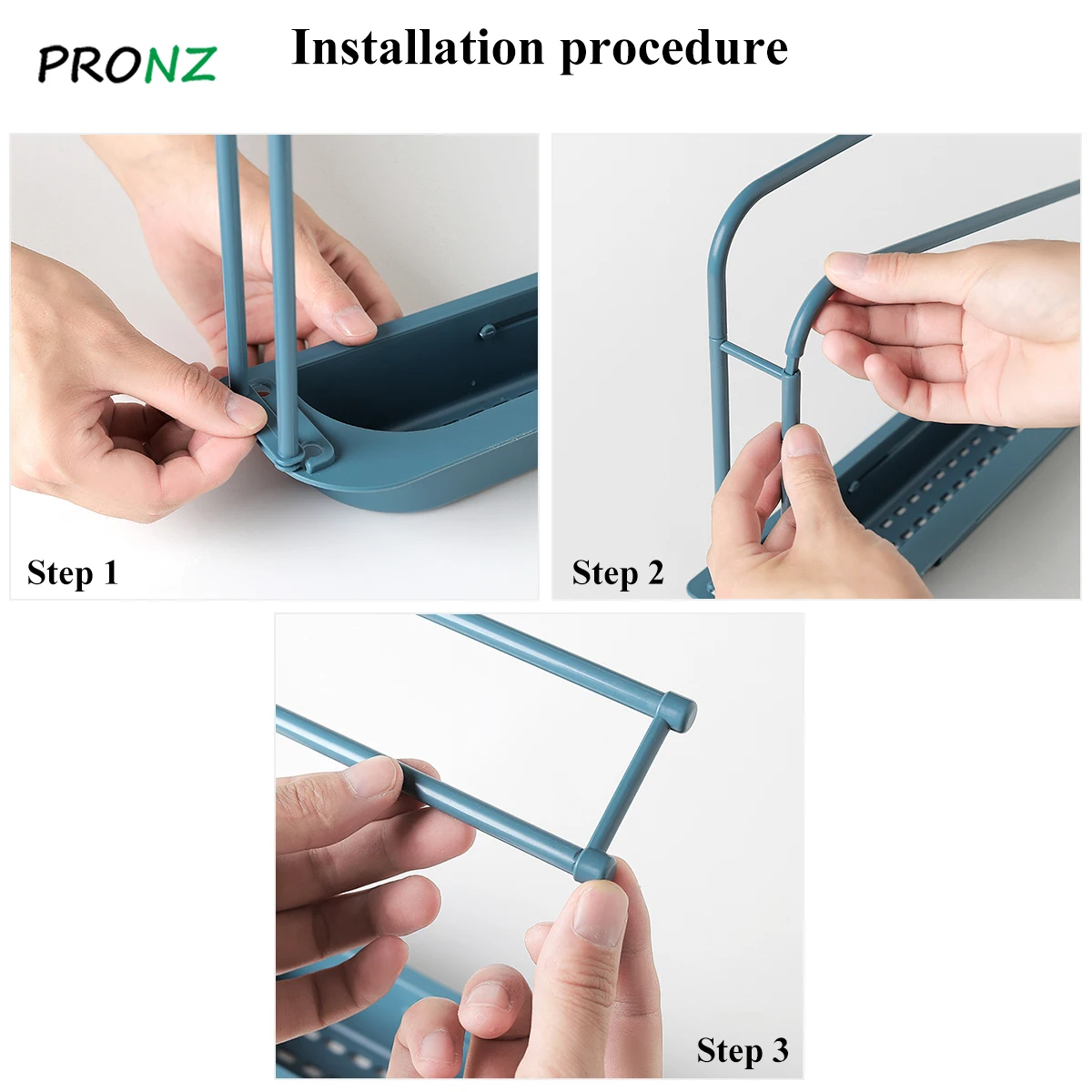 PRONZ

Installation procedure

Step 1

Step 2

Step 3