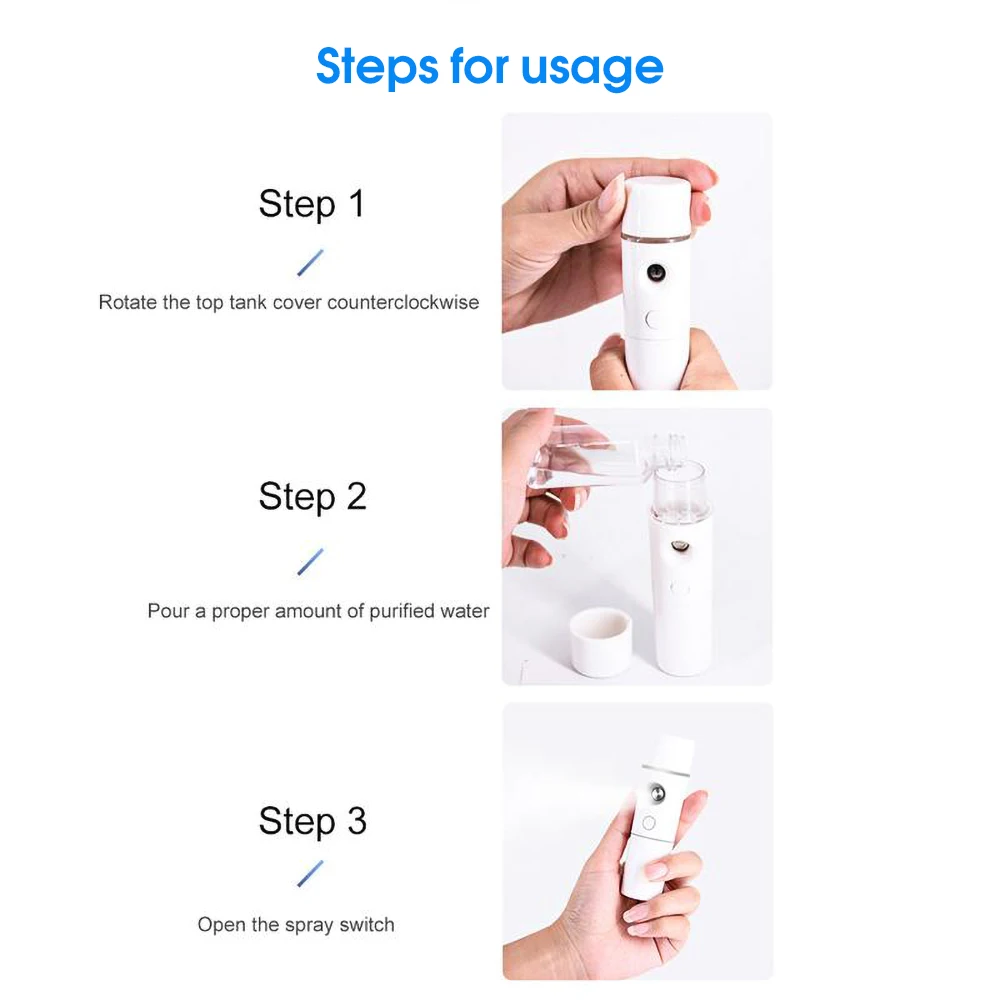 Steps for usage

Step 1

Rotate the top tank cover counterclockwise

Step 2

Pour a proper amount of purified water

Step 3

Open the spray switch