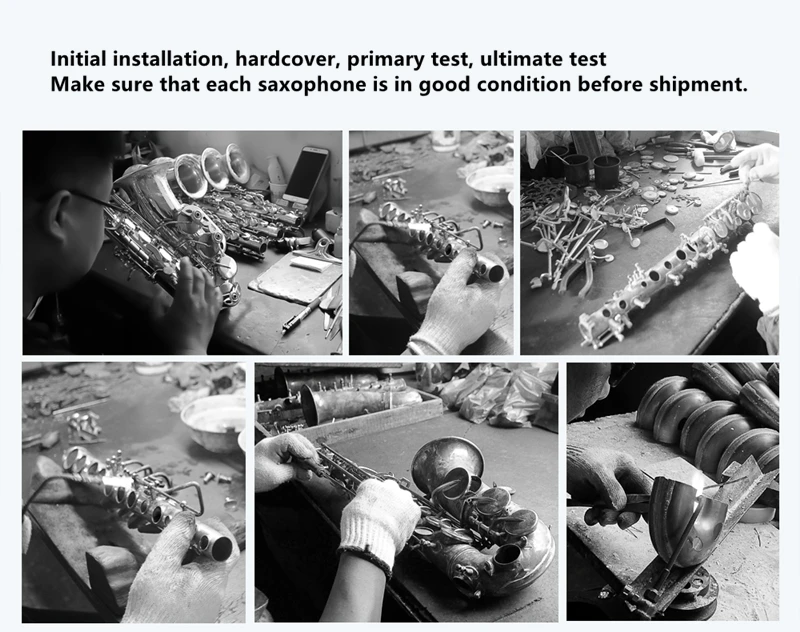 Initial installation, hardcover, primary test, ultimate test
Make sure that each saxophone is in good condition before shipment.