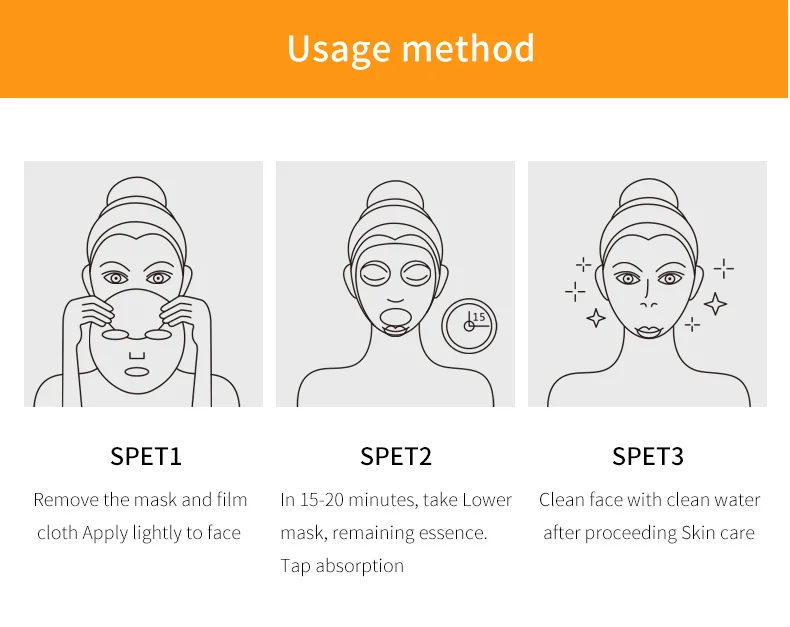 Usage method

15

SPET1

Remove the mask and film cloth Apply lightly to face

SPET2

In 15-20 minutes, take Lower mask, remaining essence. Tap absorption

SPET3

Clean face with clean water after proceeding Skin care