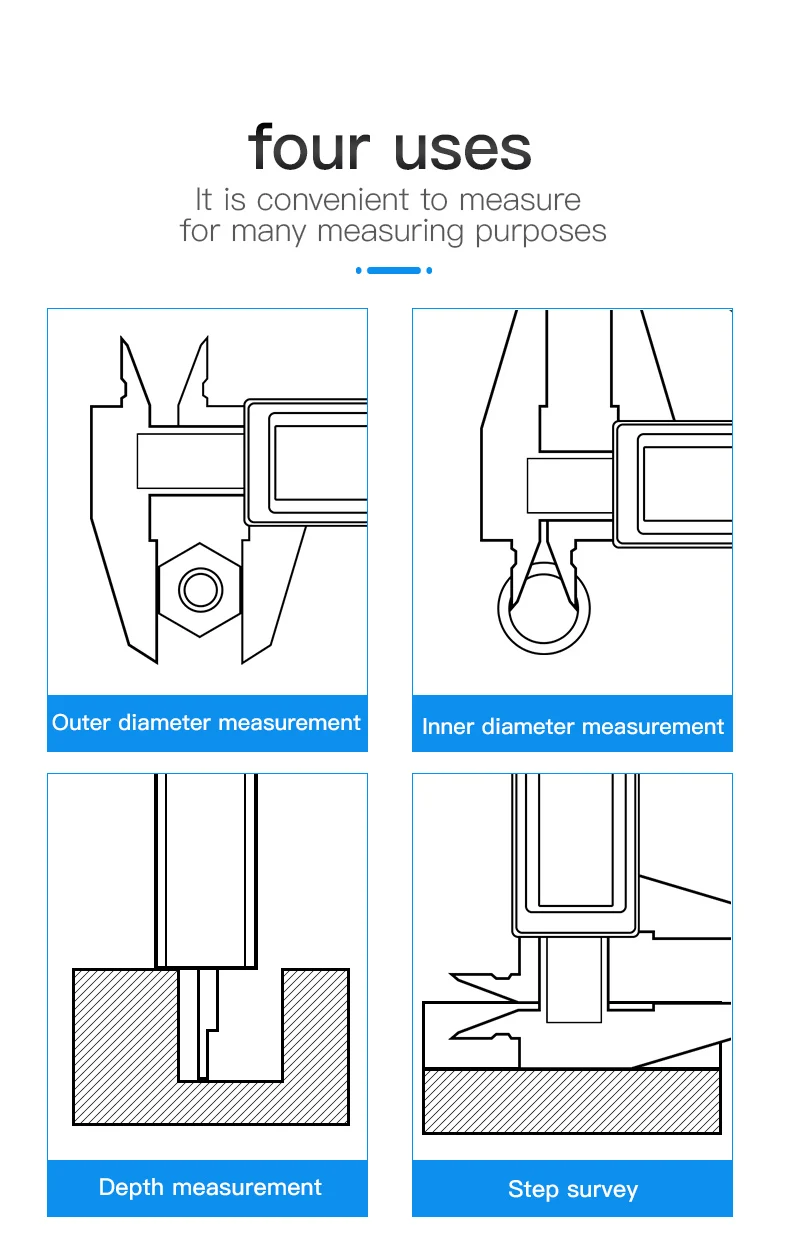 four uses
It is convenient to measure for many measuring purposes

Outer diameter measurement

Inner diameter measurement

Depth measurement

Step survey