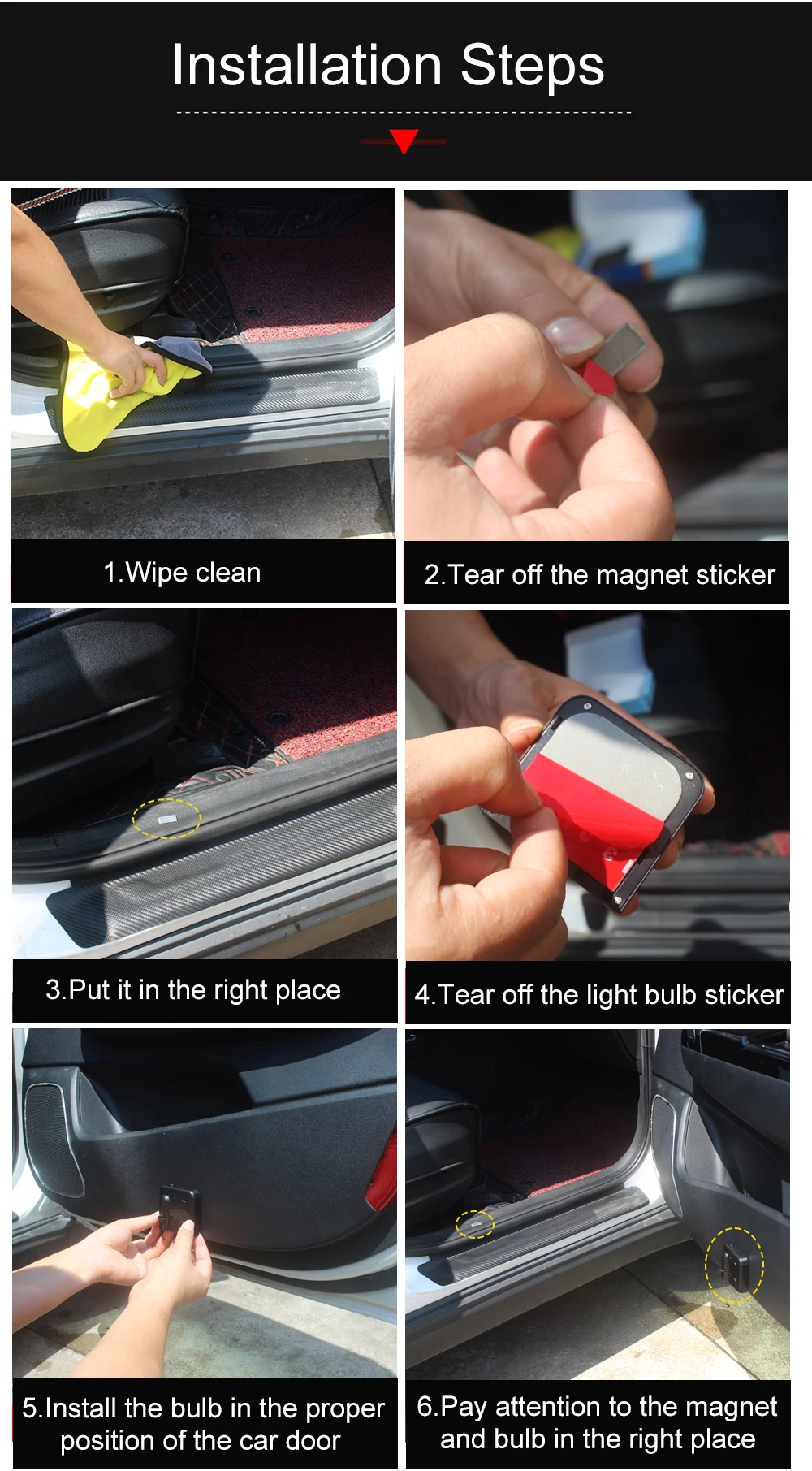 Installation Steps

1.Wipe clean

2.Tear off the magnet sticker

3.Put it in the right place

4.Tear off the light bulb sticker

5.Install the bulb in the proper position of the car door

6.Pay attention to the magnet and bulb in the right place