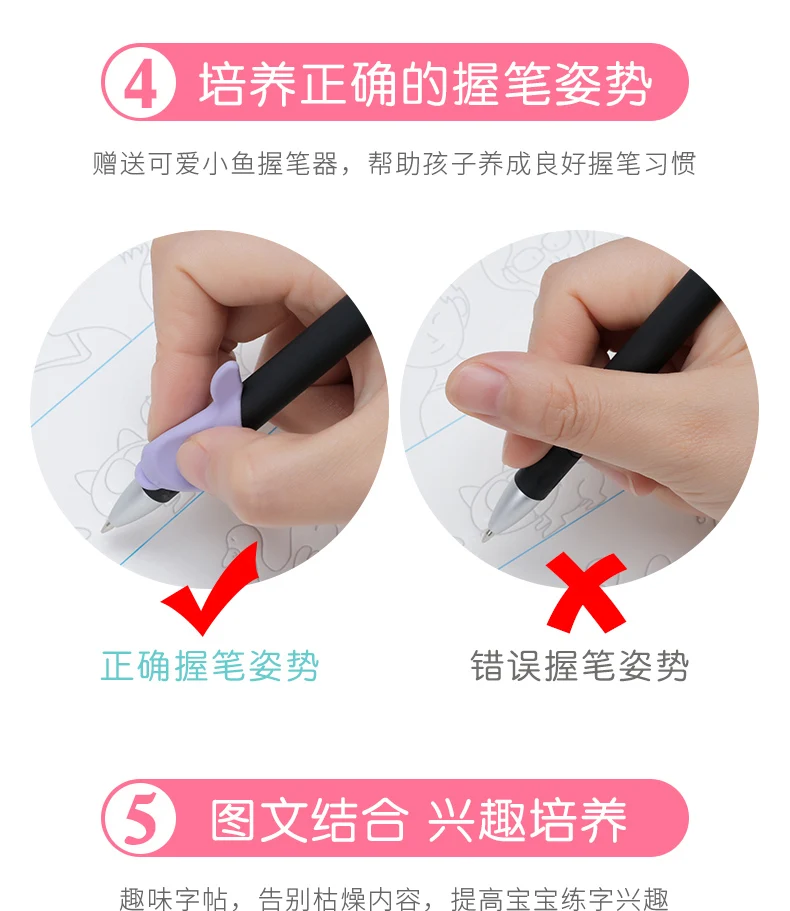 4 培养正确的握笔姿势

赠送可爱小鱼握笔器，帮助孩子养成良好握笔习惯

正确握笔姿势

错误握笔姿势

5 图文结合 兴趣培养

趣味字帖，告别枯燥内容，提高宝宝练字兴趣