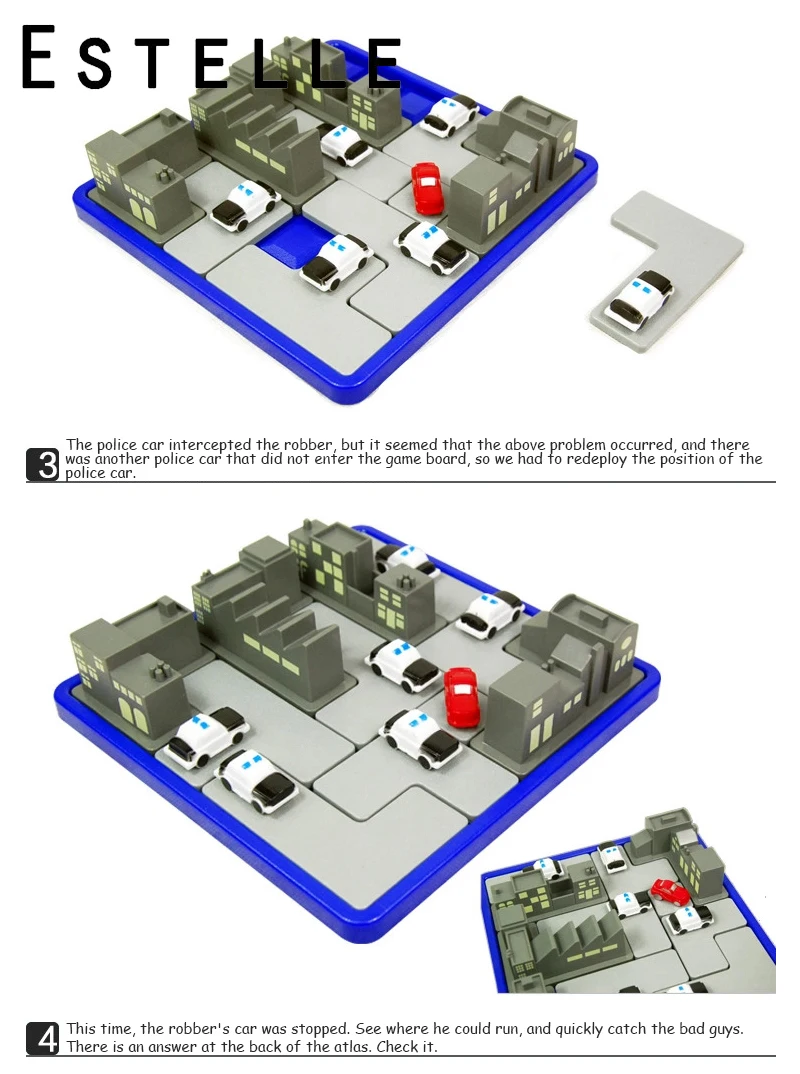 ESTELLE

3 The police car intercepted the robber, but it seemed that the above problem occurred, and there was another police car that did not enter the game board, so we had to redeploy the position of the police car.

4 This time, the robber's car was stopped. See where he could run, and quickly catch the bad guys. There is an answer at the back of the atlas. Check it.