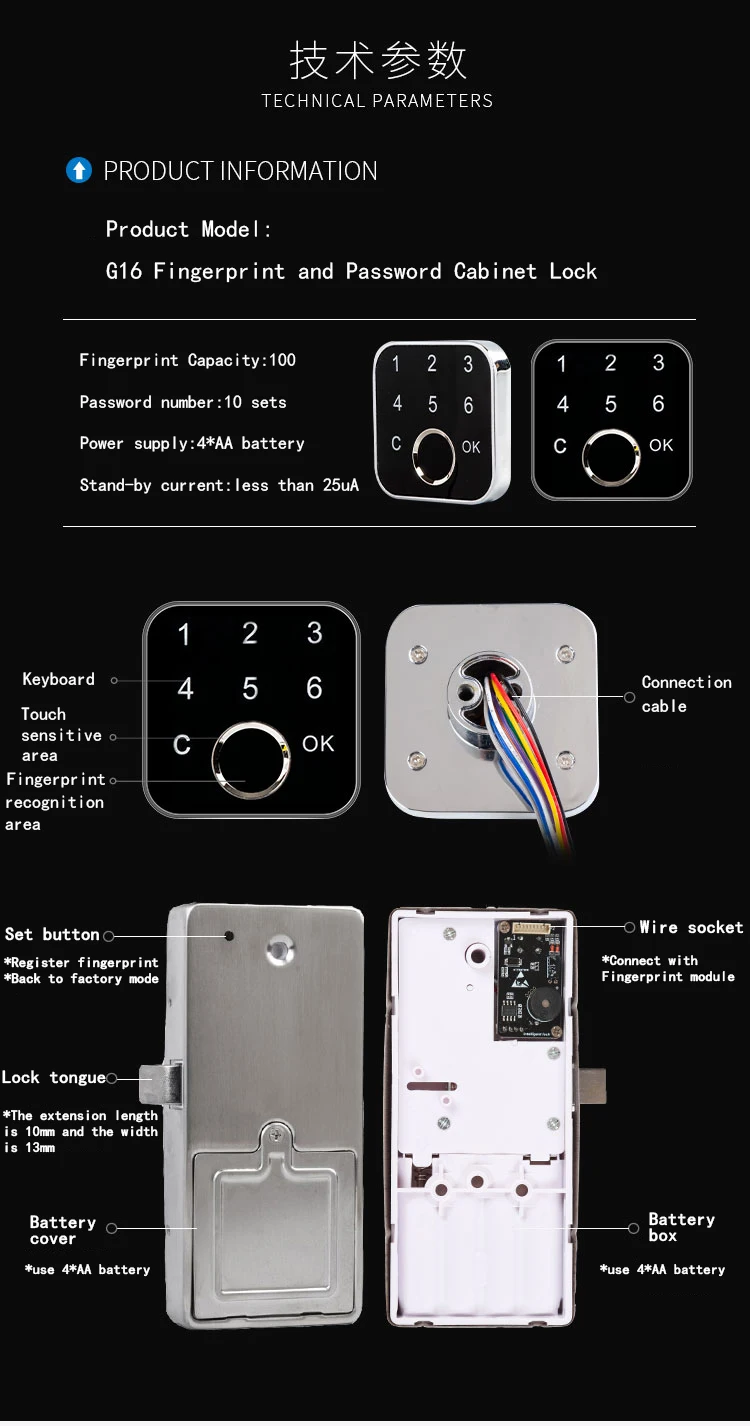 技术参数
TECHNICAL PARAMETERS

PRODUCT INFORMATION

Product Model:
G16 Fingerprint and Password Cabinet Lock

Fingerprint Capacity:100
Password number:10 sets
Power supply:4*AA battery
Stand-by current:less than 25uA

1 2 3
4 5 6
C OK

1 2 3
4 5 6
C OK

Keyboard
Touch sensitive area
Fingerprint recognition area

1 2 3
4 5 6
C OK

Connection cable

Set button
*Register fingerprint
*Back to factory mode

Lock tongue
*The extension length is 10mm and the width is 13mm

Battery cover
*use 4*AA battery

Wire socket
*Connect with Fingerprint module

Battery box
*use 4*AA battery