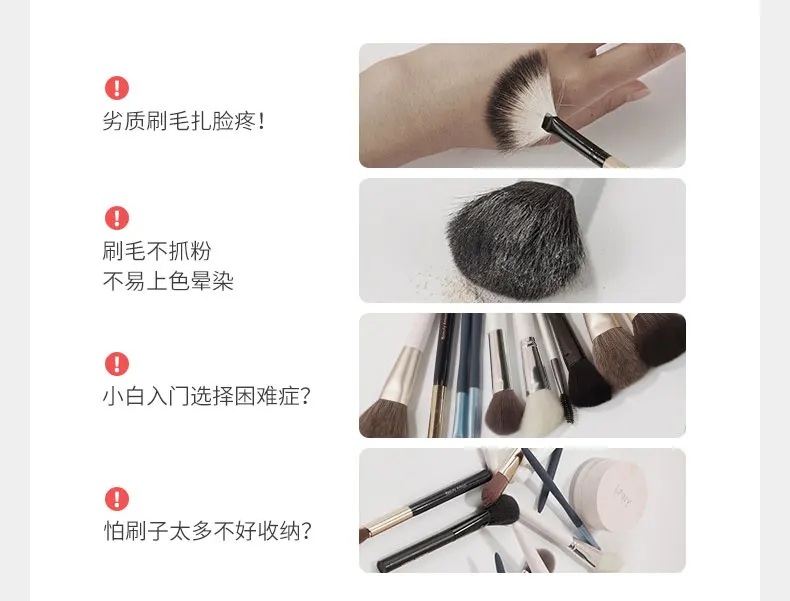 !
劣质刷毛扎脸疼!

!
刷毛不抓粉
不易上色晕染

!
小白入门选择困难症?

!
怕刷子太多不好收纳?