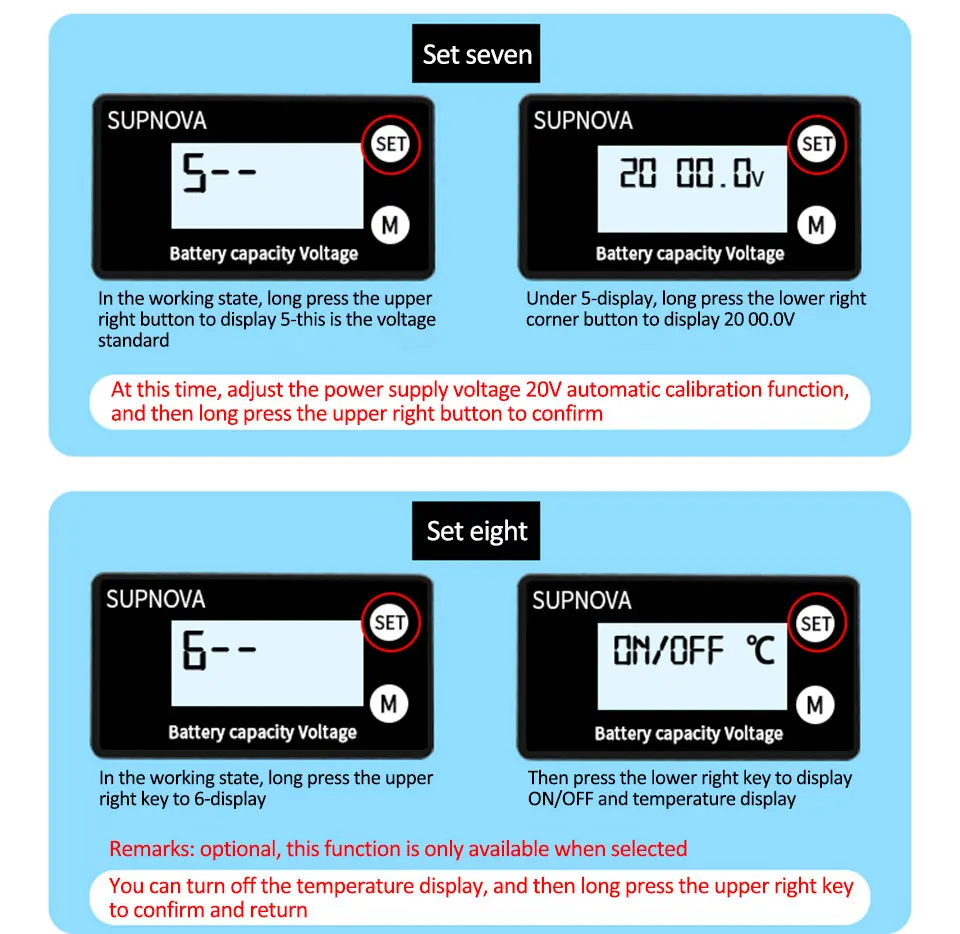 Set seven

SUPNOVA
SET
5--
M
Battery capacity Voltage

In the working state, long press the upper right button to display 5-this is the voltage standard

SUPNOVA
SET
20 00.0V
M
Battery capacity Voltage

Under 5-display, long press the lower right corner button to display 20 00.0V

At this time, adjust the power supply voltage 20V automatic calibration function, and then long press the upper right button to confirm

Set eight

SUPNOVA
SET
6--
M
Battery capacity Voltage

In the working state, long press the upper right key to 6-display

SUPNOVA
SET
ON/OFF ℃
M
Battery capacity Voltage

Then press the lower right key to display ON/OFF and temperature display

Remarks: optional, this function is only available when selected

You can turn off the temperature display, and then long press the upper right key to confirm and return