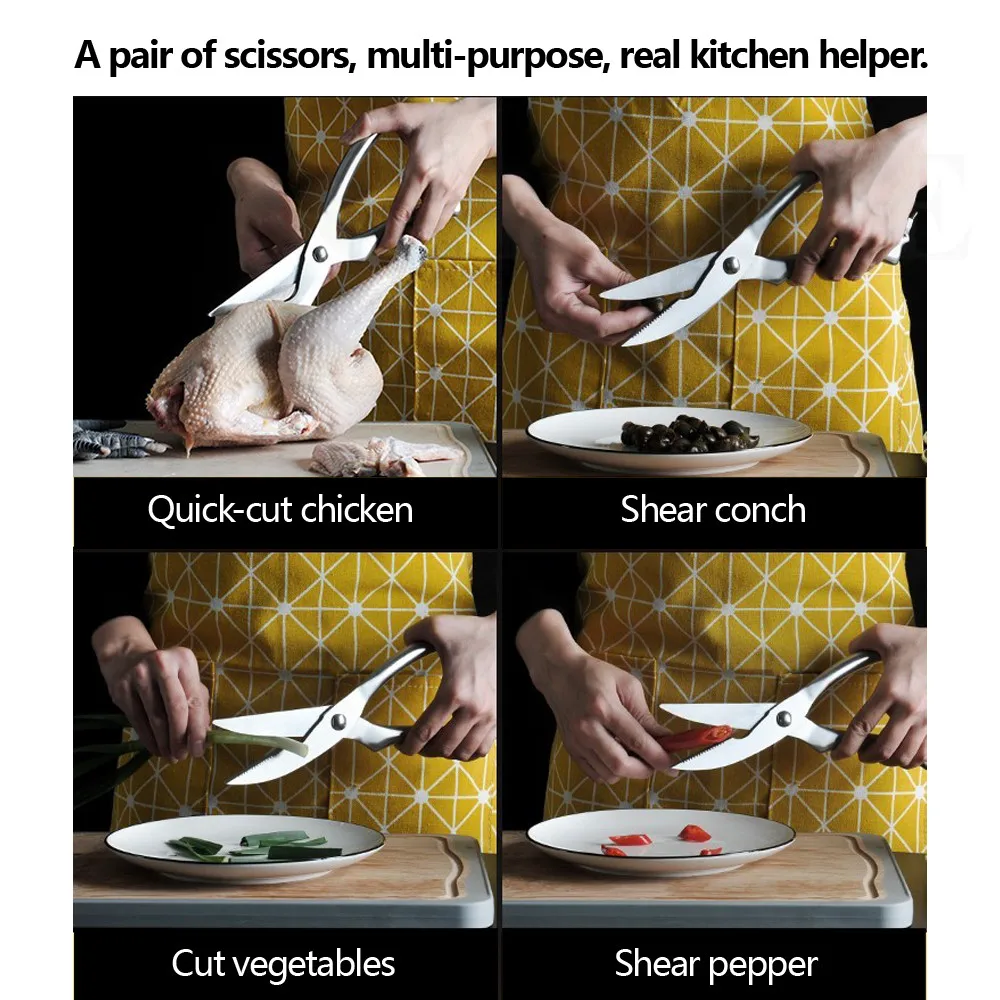 A pair of scissors, multi-purpose, real kitchen helper.

Quick-cut chicken

Shear conch

Cut vegetables

Shear pepper