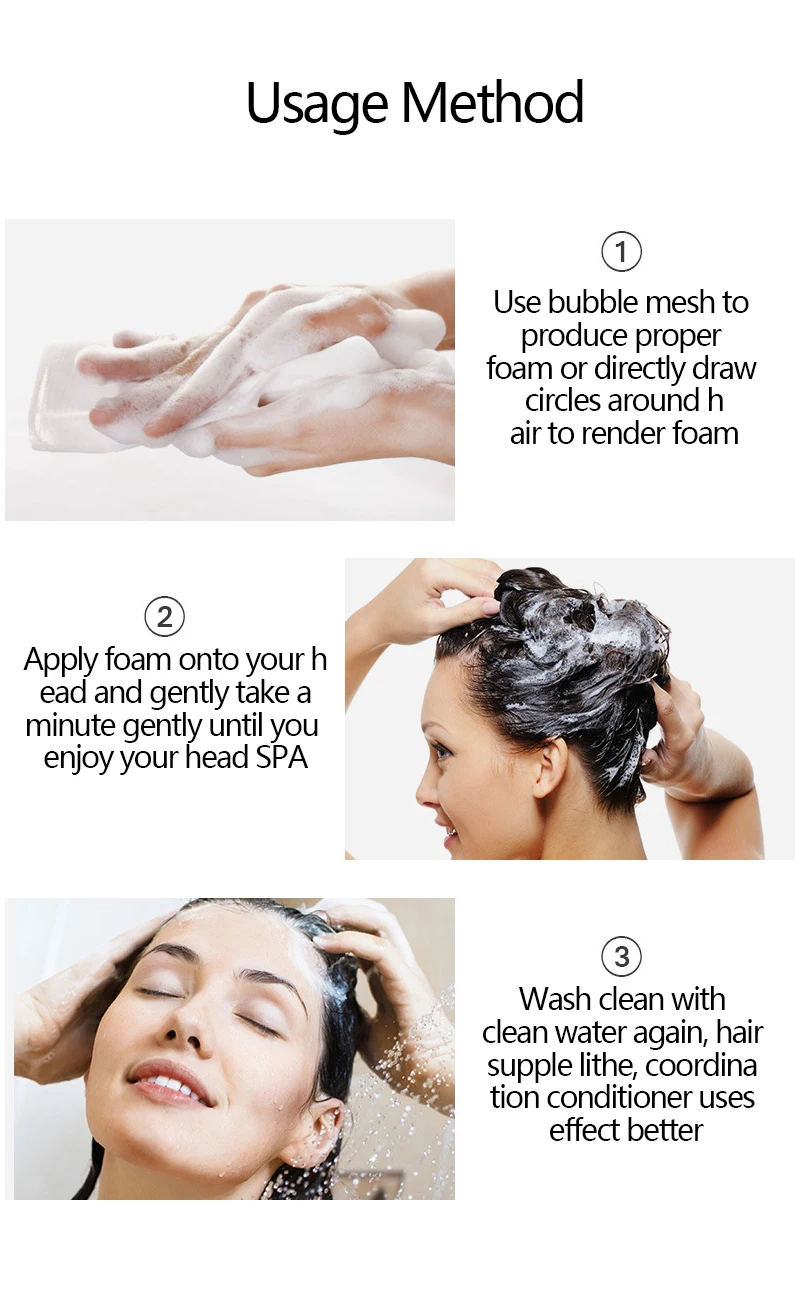 Usage Method

①
Use bubble mesh to produce proper foam or directly draw circles around h air to render foam

②
Apply foam onto your h ead and gently take a minute gently until you enjoy your head SPA

③
Wash clean with clean water again, hair supple lithe, coordina tion conditioner uses effect better