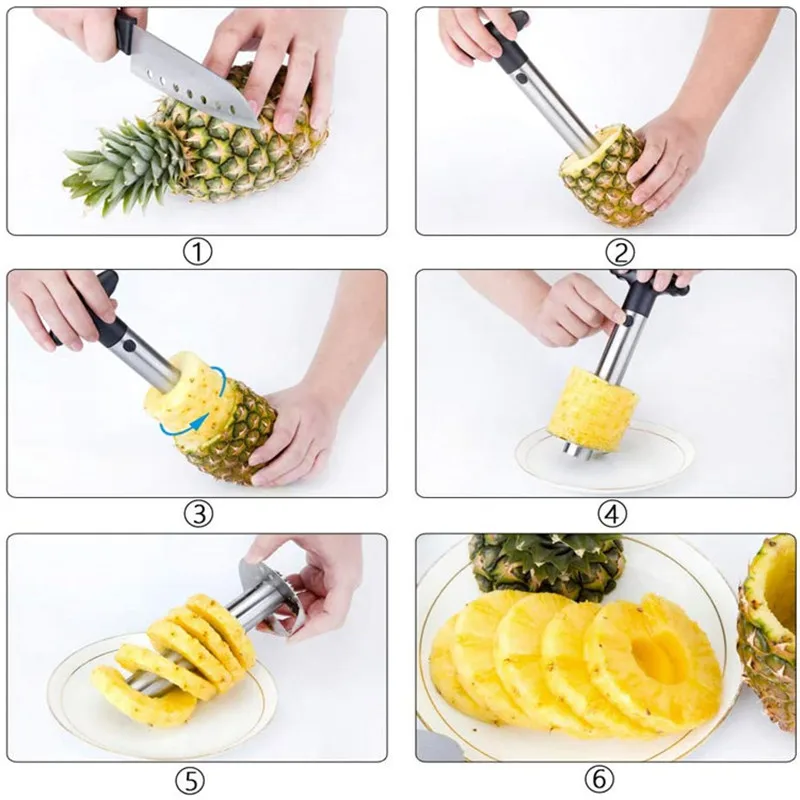 ①
②
③
④
⑤
⑥