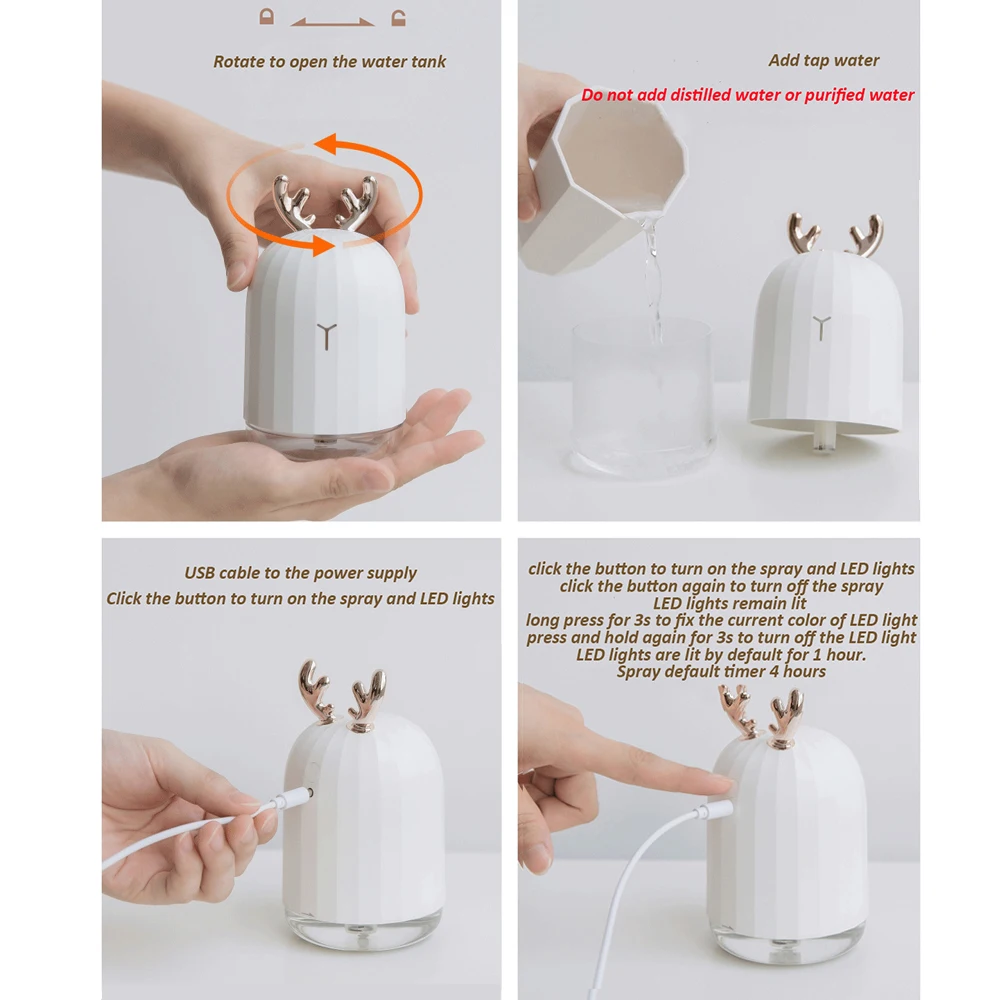 Rotate to open the water tank

Add tap water

Do not add distilled water or purified water

USB cable to the power supply

Click the button to turn on the spray and LED lights

click the button to turn on the spray and LED lights
click the button again to turn off the spray
LED lights remain lit
long press for 3s to fix the current color of LED light
press and hold again for 3s to turn off the LED light
LED lights are lit by default for 1 hour.
Spray default timer 4 hours